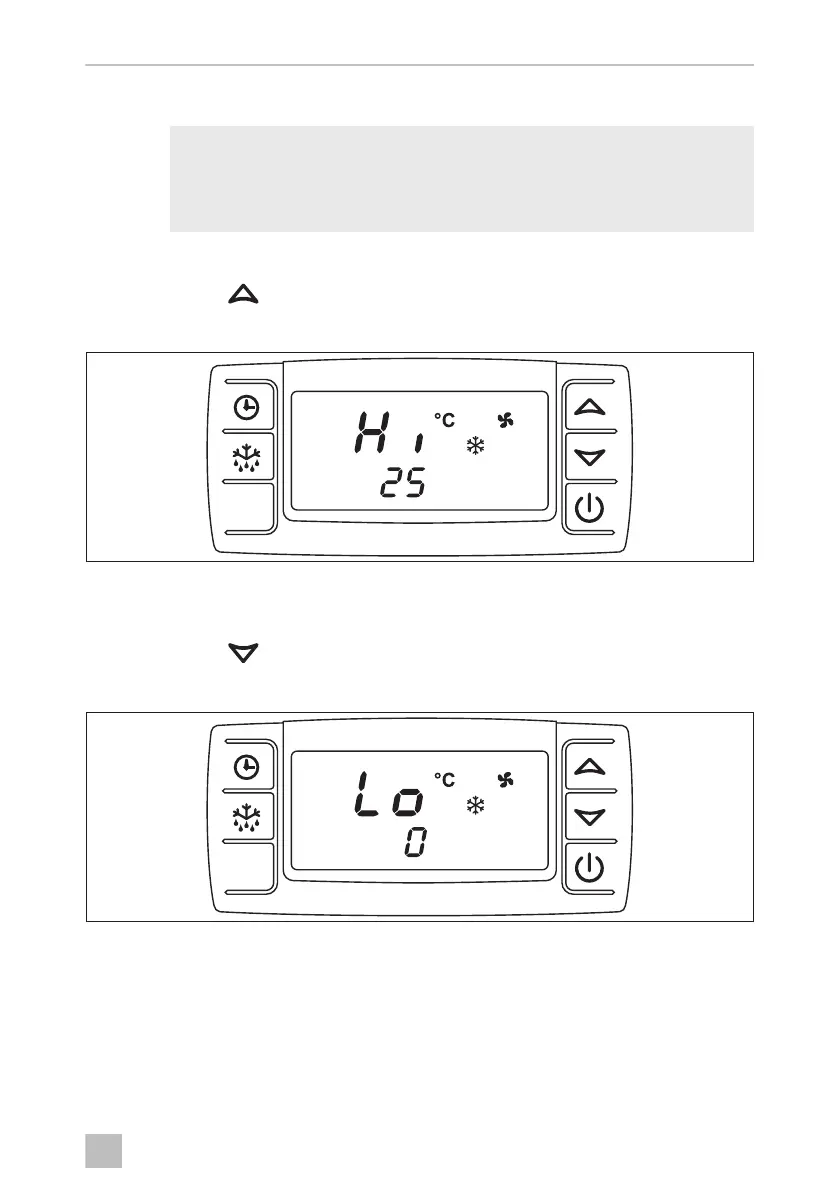 Hi °C
25

Lo °C
0