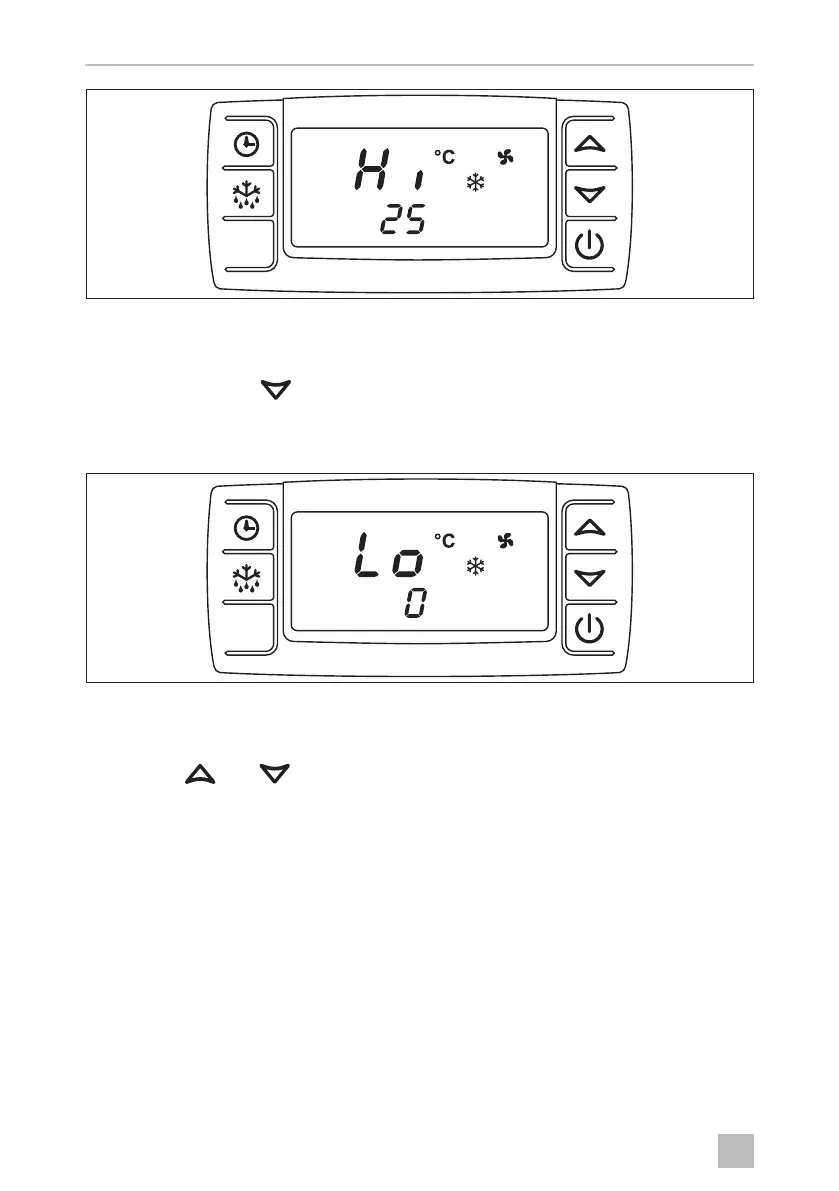 Hi °C
25

Lo °C
0