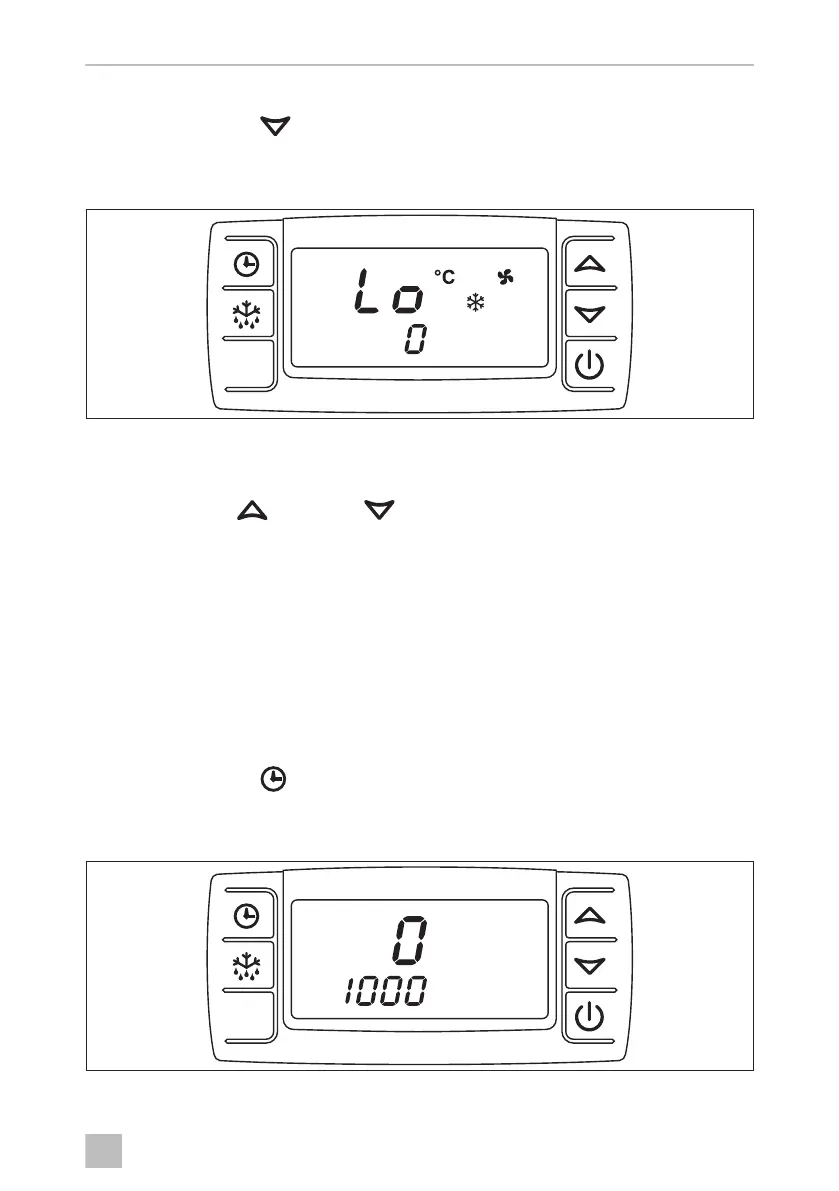 Lo °C
0

0
1000