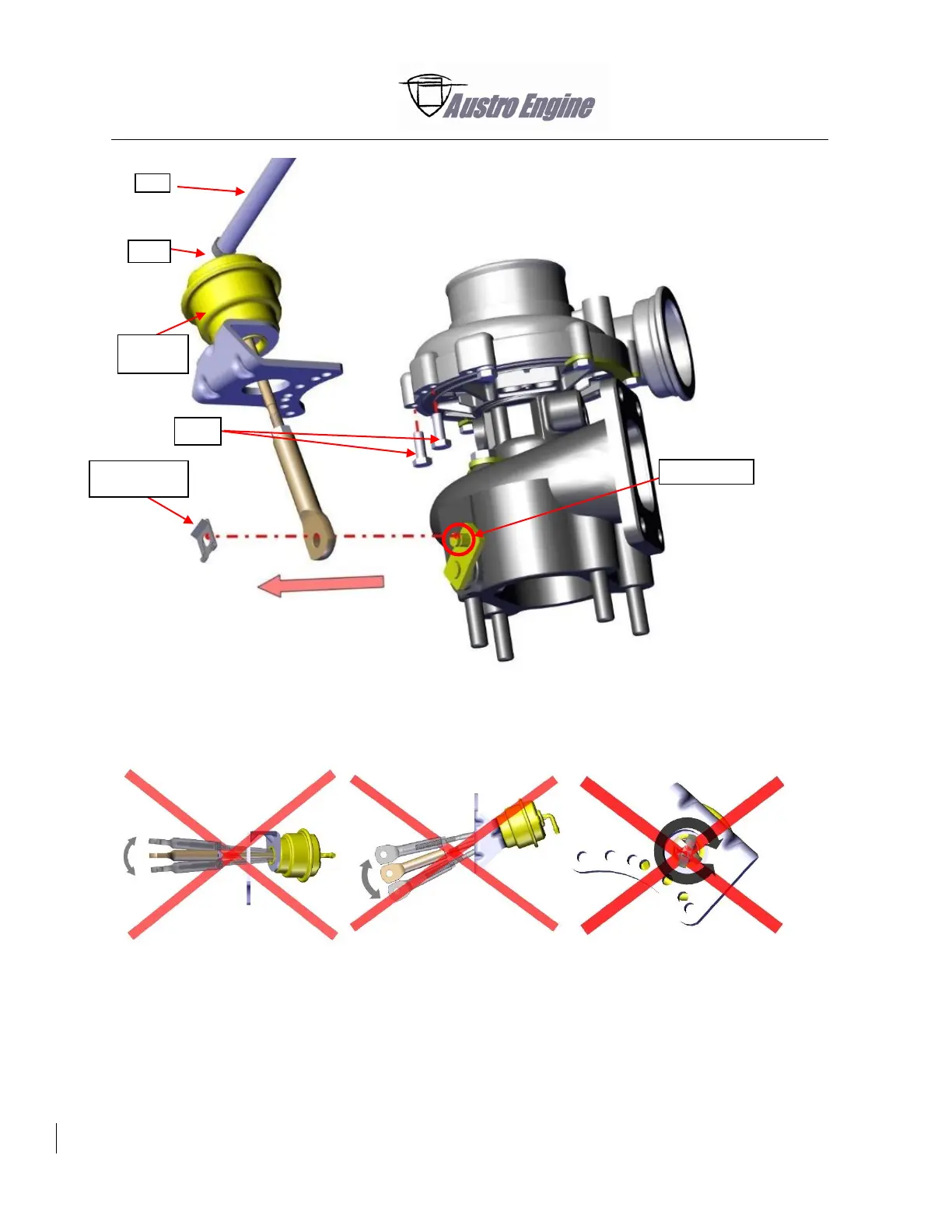 Austro Engine