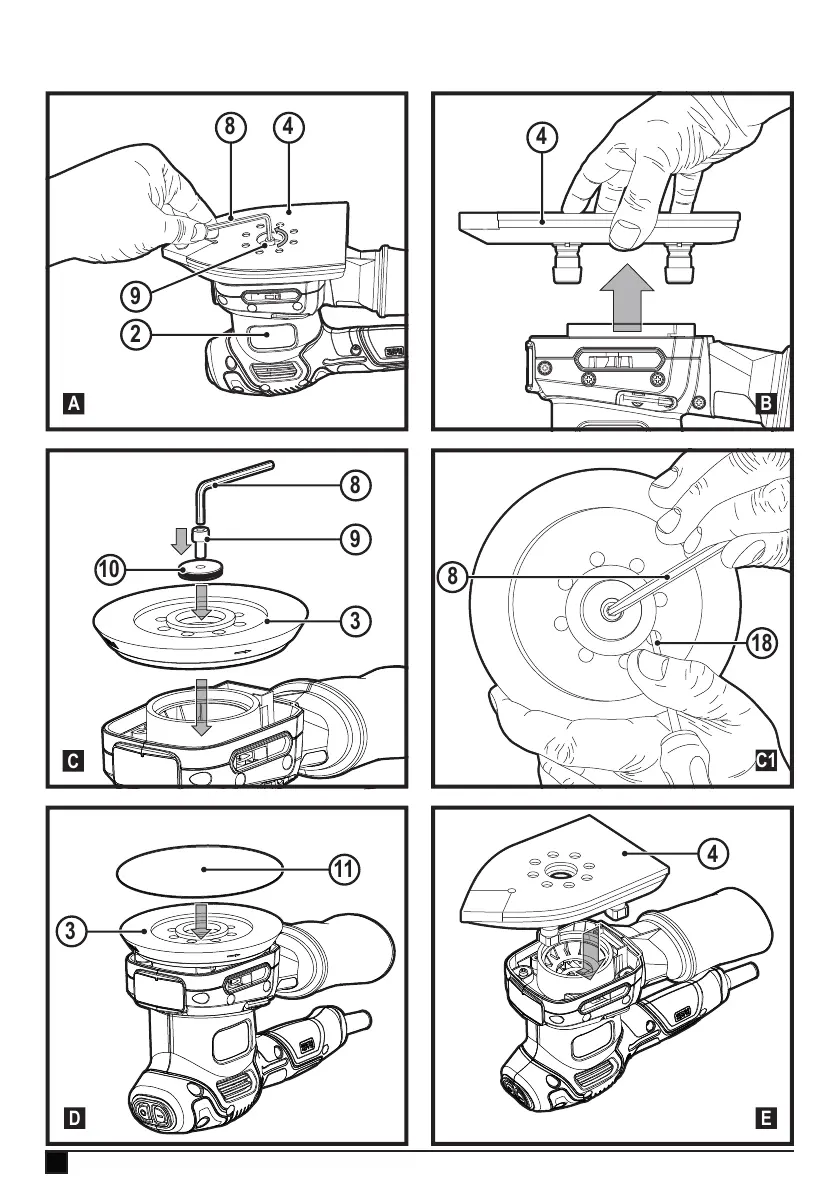 8
4
9
2
A

4
B

8
9
10
3
C

8
18
C1

11
3
D

4
E