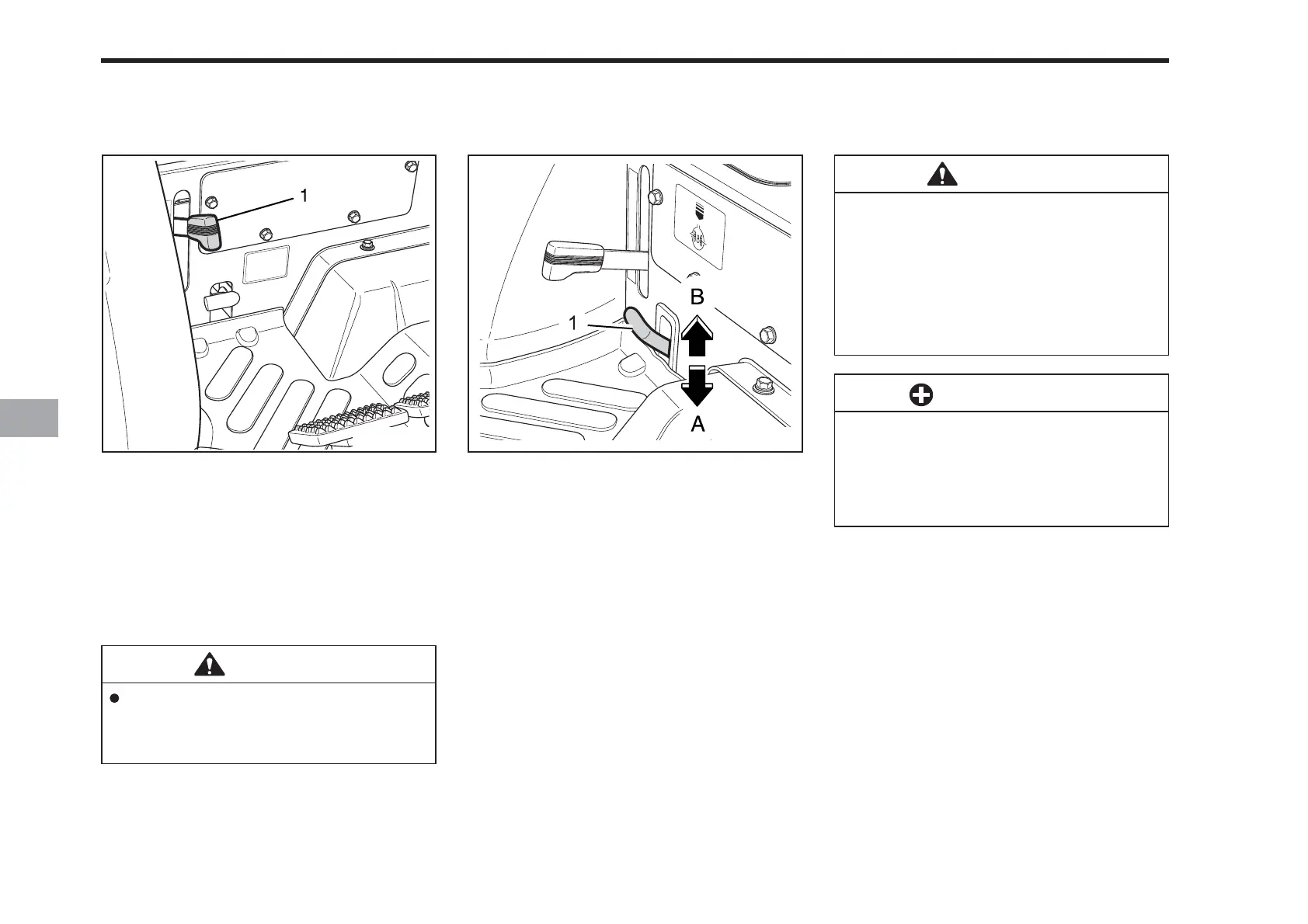 1

B

1

A