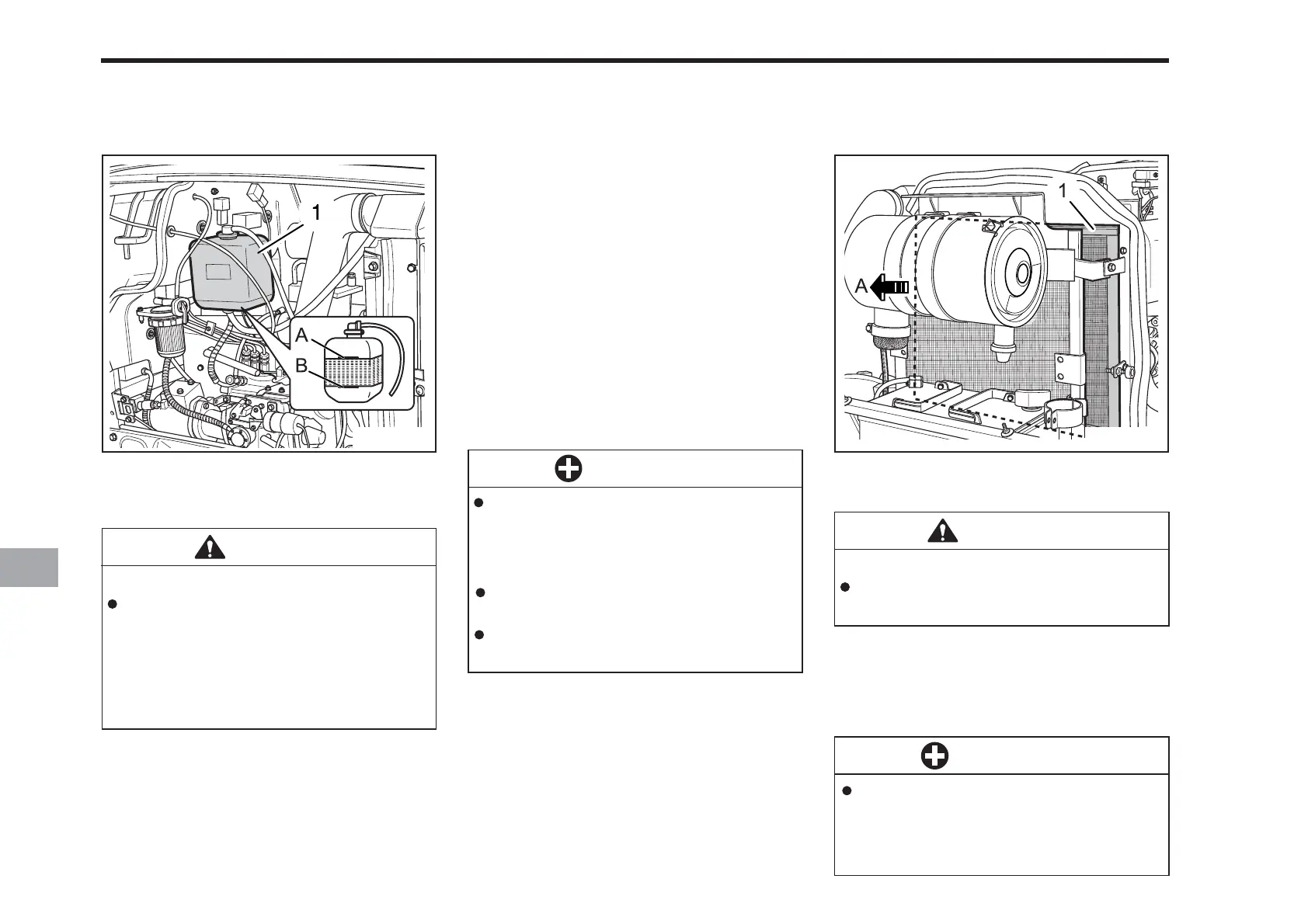 1

A

B

1

A