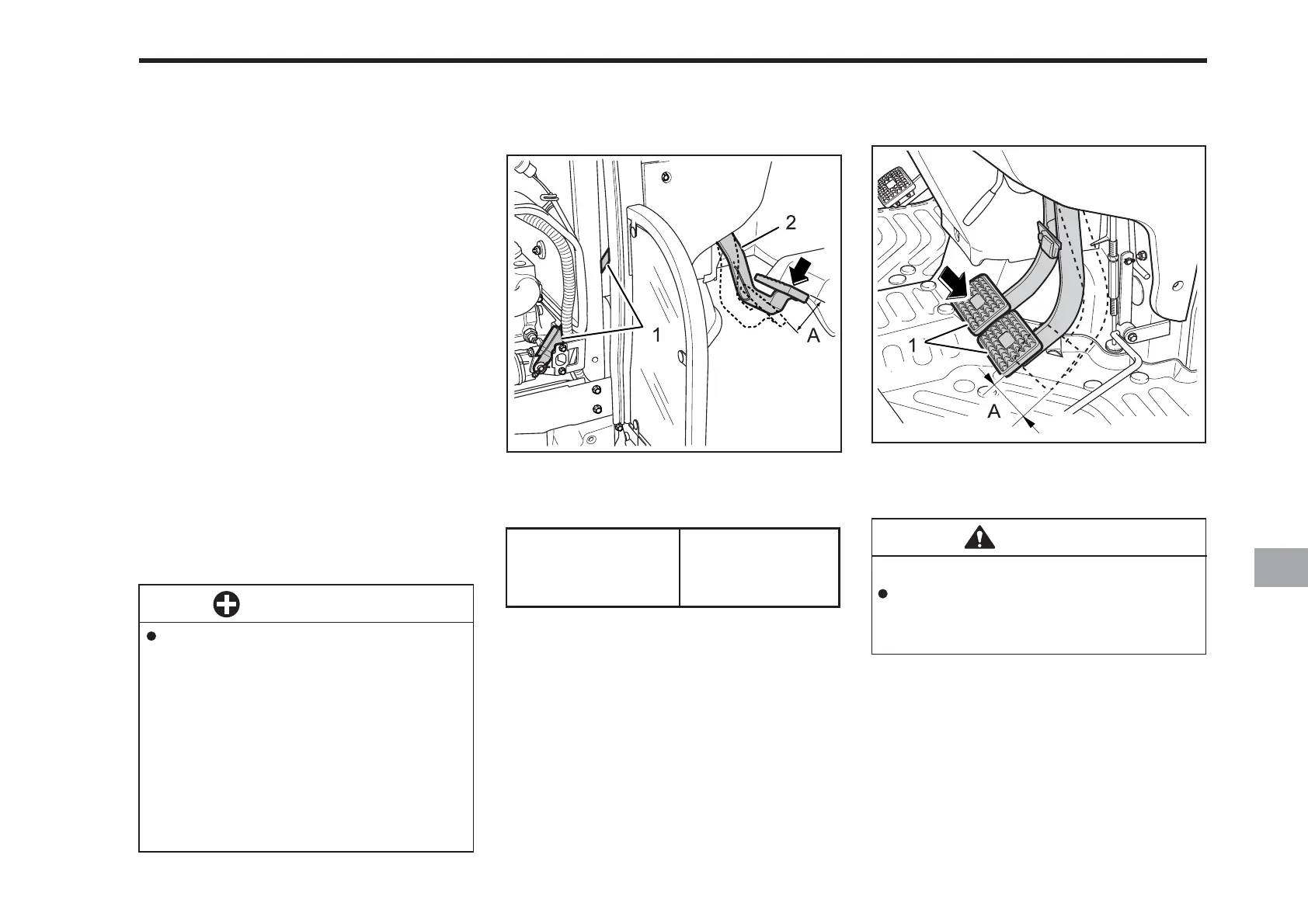 2

1

A

1

A