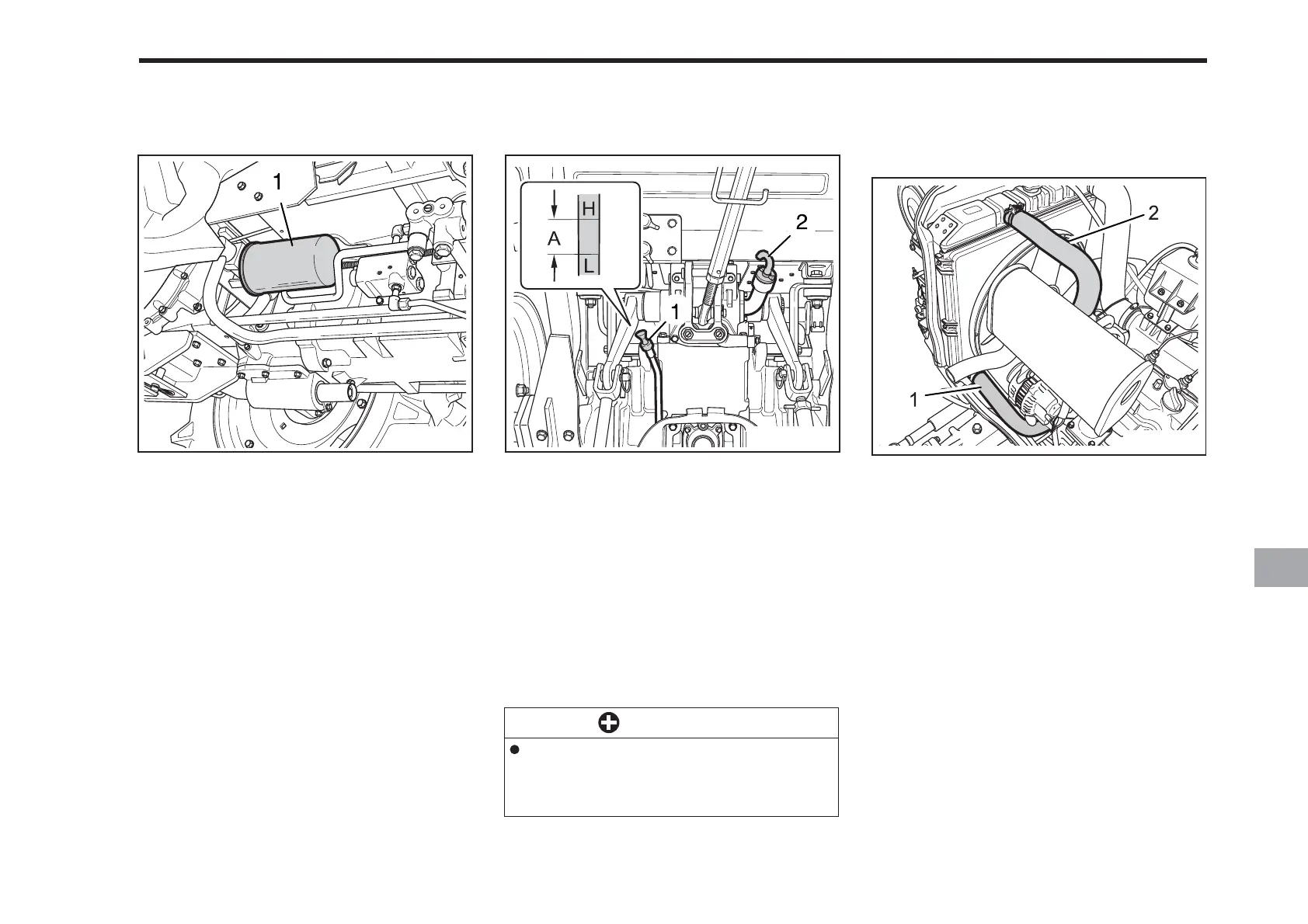 1

H

A

L

2

1

2

1