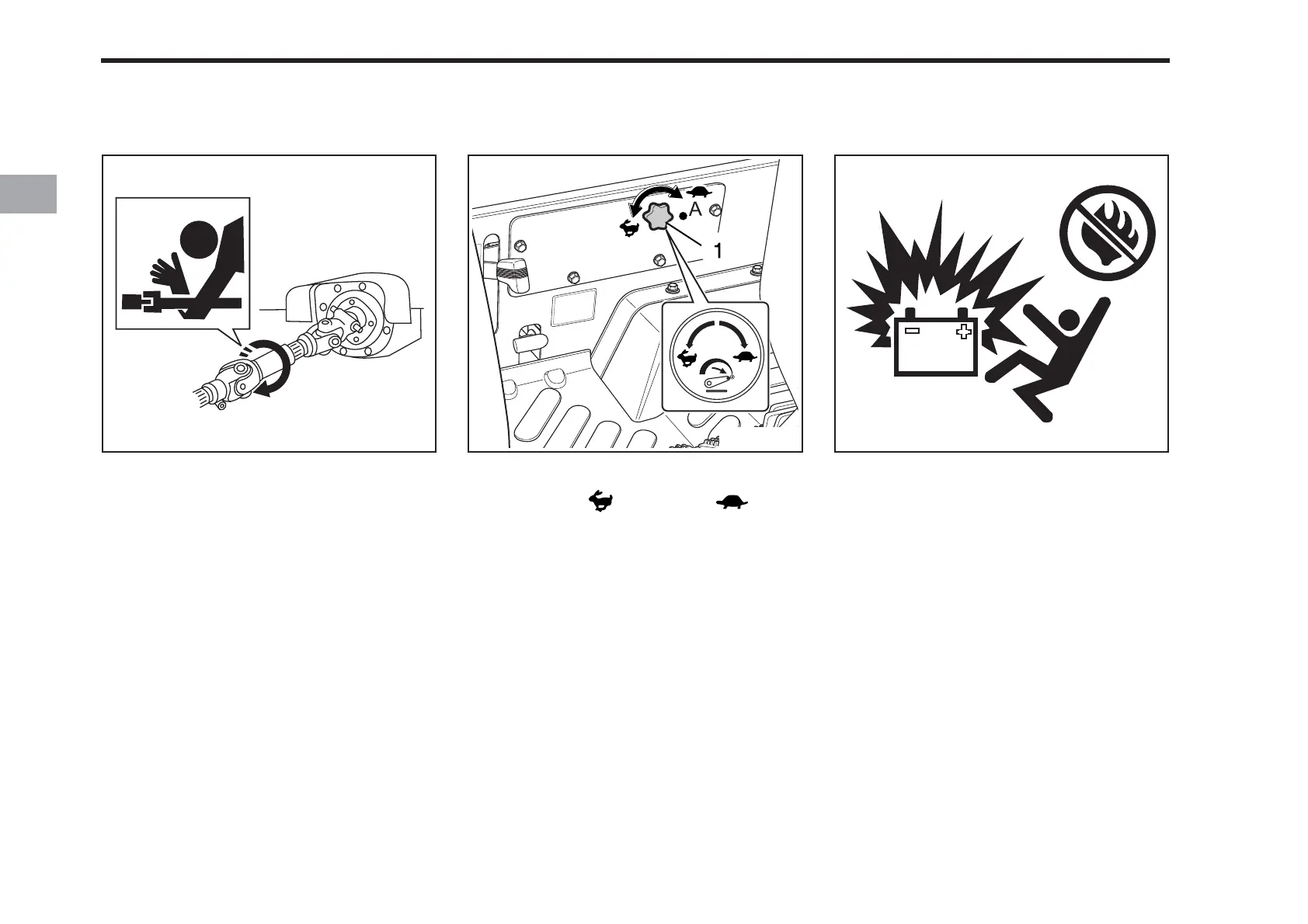 A

1