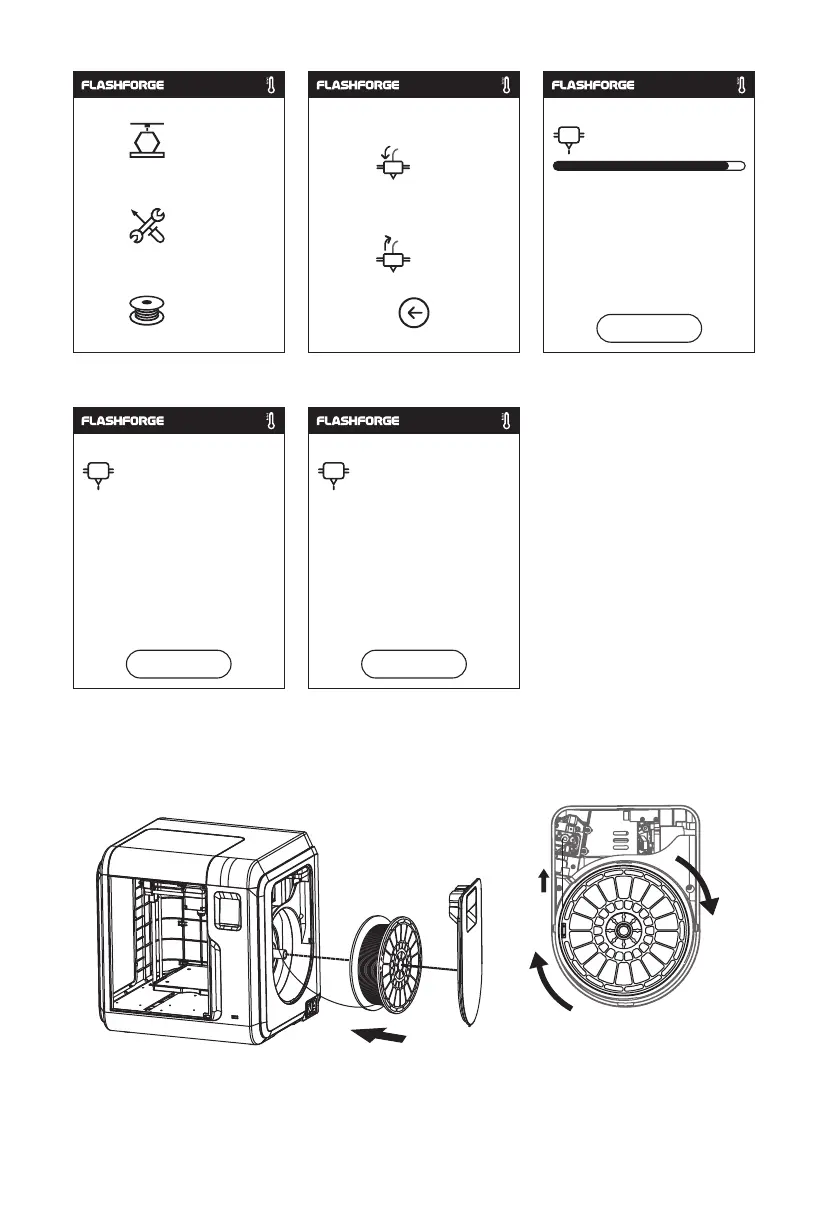 FLASHFORGE

FLASHFORGE

FLASHFORGE

FLASHFORGE

FLASHFORGE