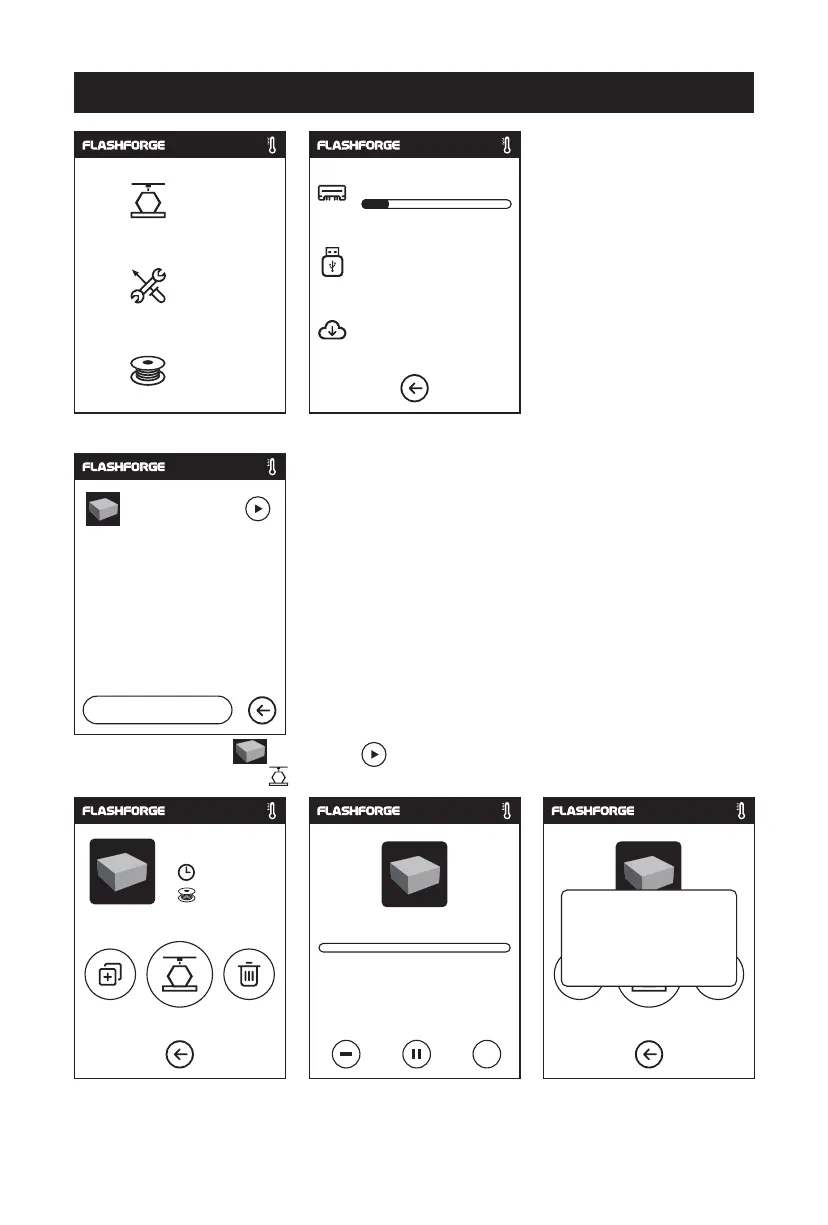 FLASHFORGE

FLASHFORGE

FLASHFORGE

FLASHFORGE

FLASHFORGE

FLASHFORGE