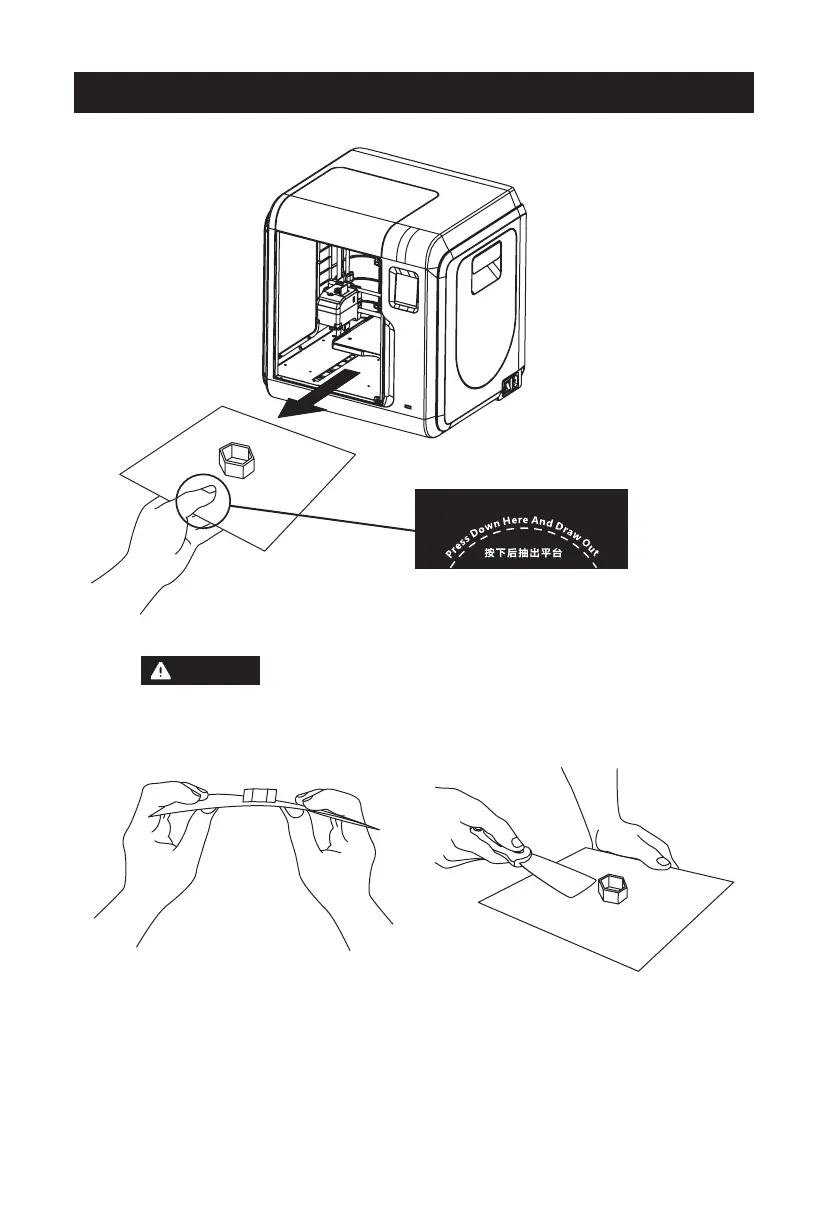 Press Down Here And Draw Out
按下后抽出平台