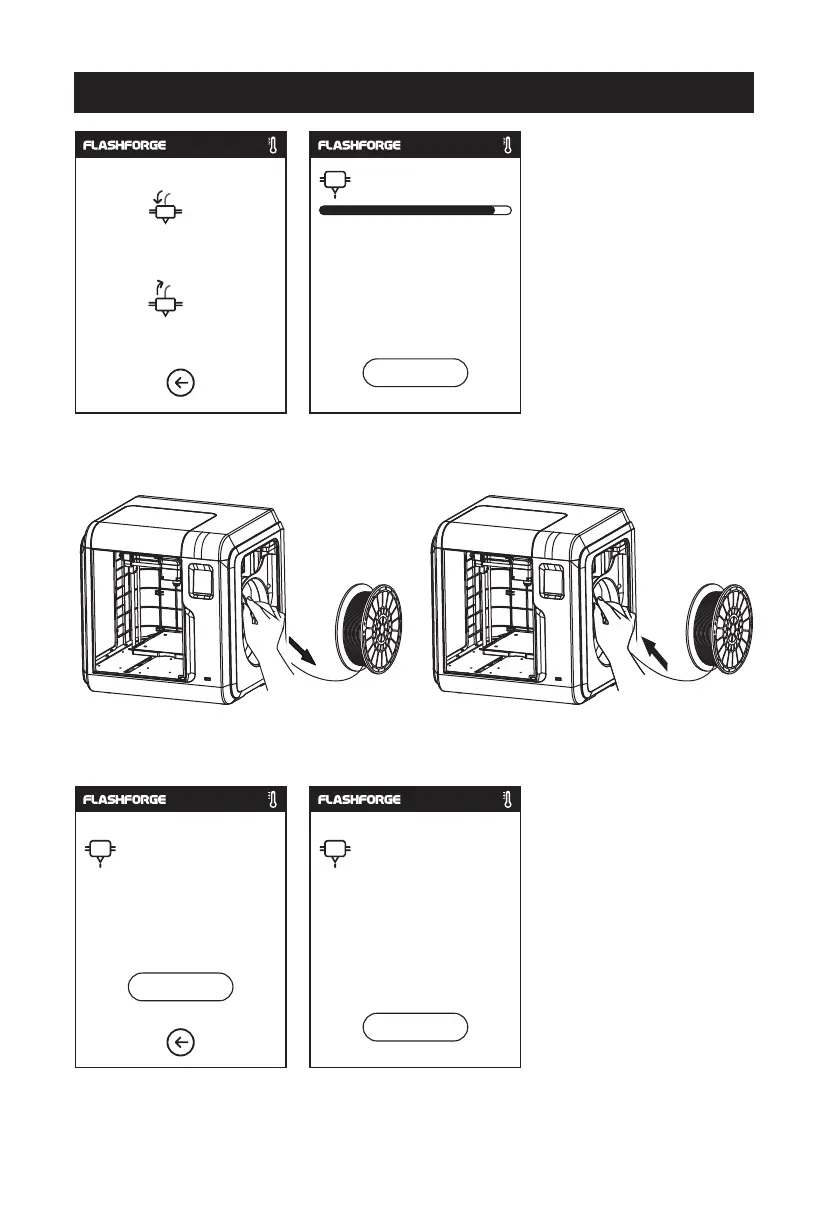 FLASHFORGE

FLASHFORGE

FLASHFORGE

FLASHFORGE