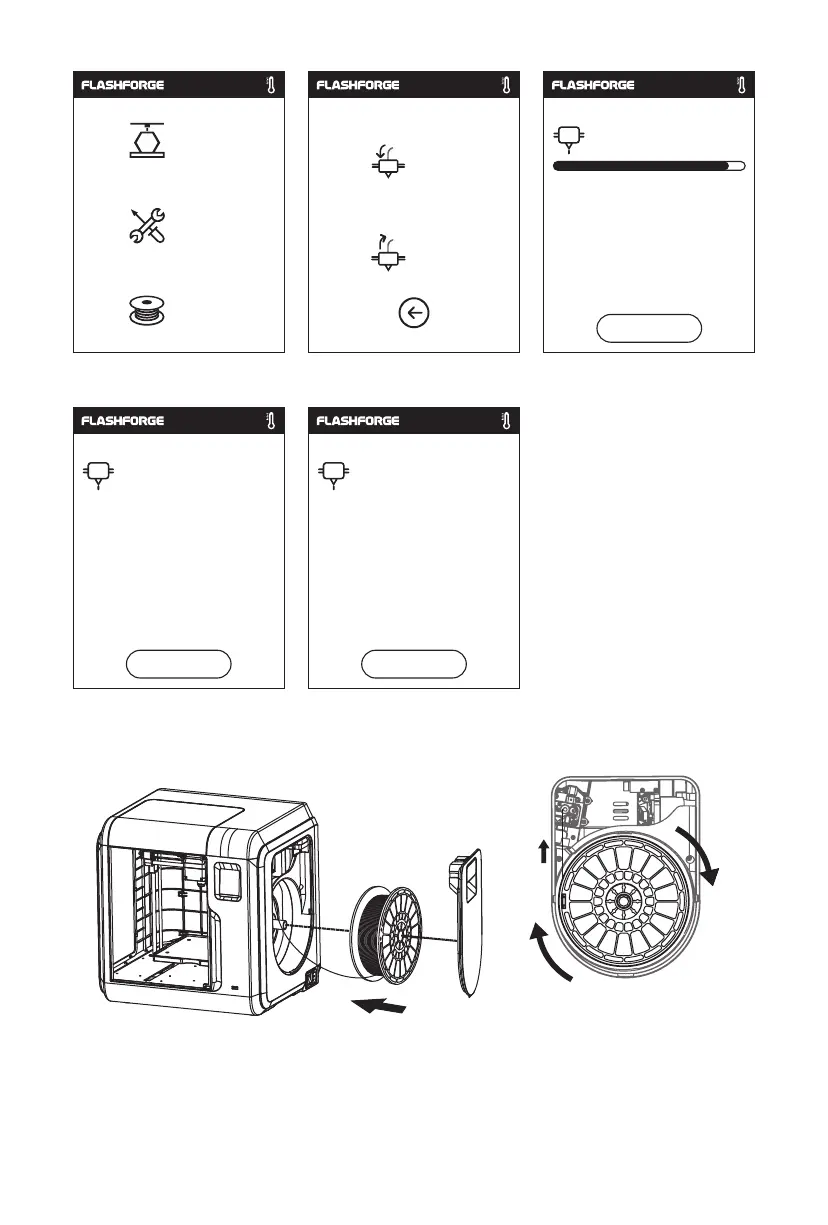 FLASHFORGE

FLASHFORGE

FLASHFORGE

FLASHFORGE

FLASHFORGE