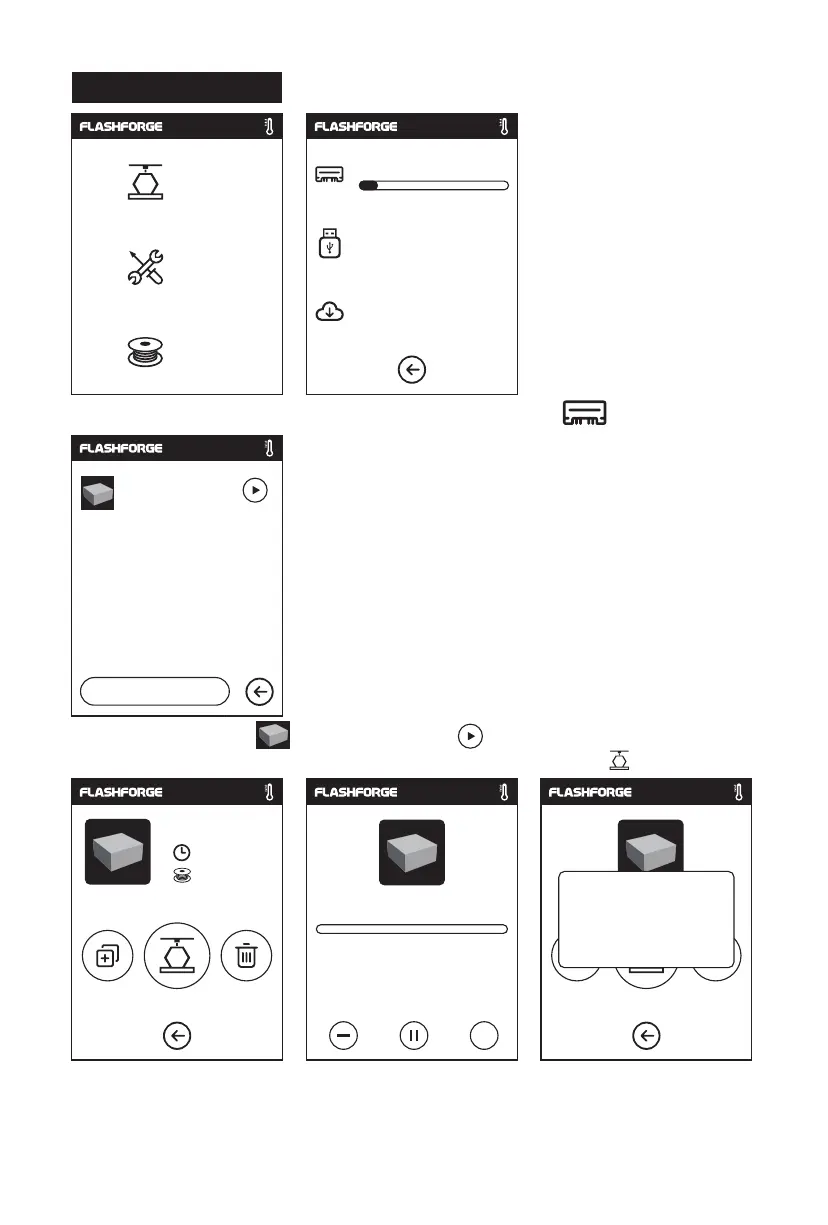 FLASHFORGE

FLASHFORGE

FLASHFORGE

FLASHFORGE

FLASHFORGE

FLASHFORGE