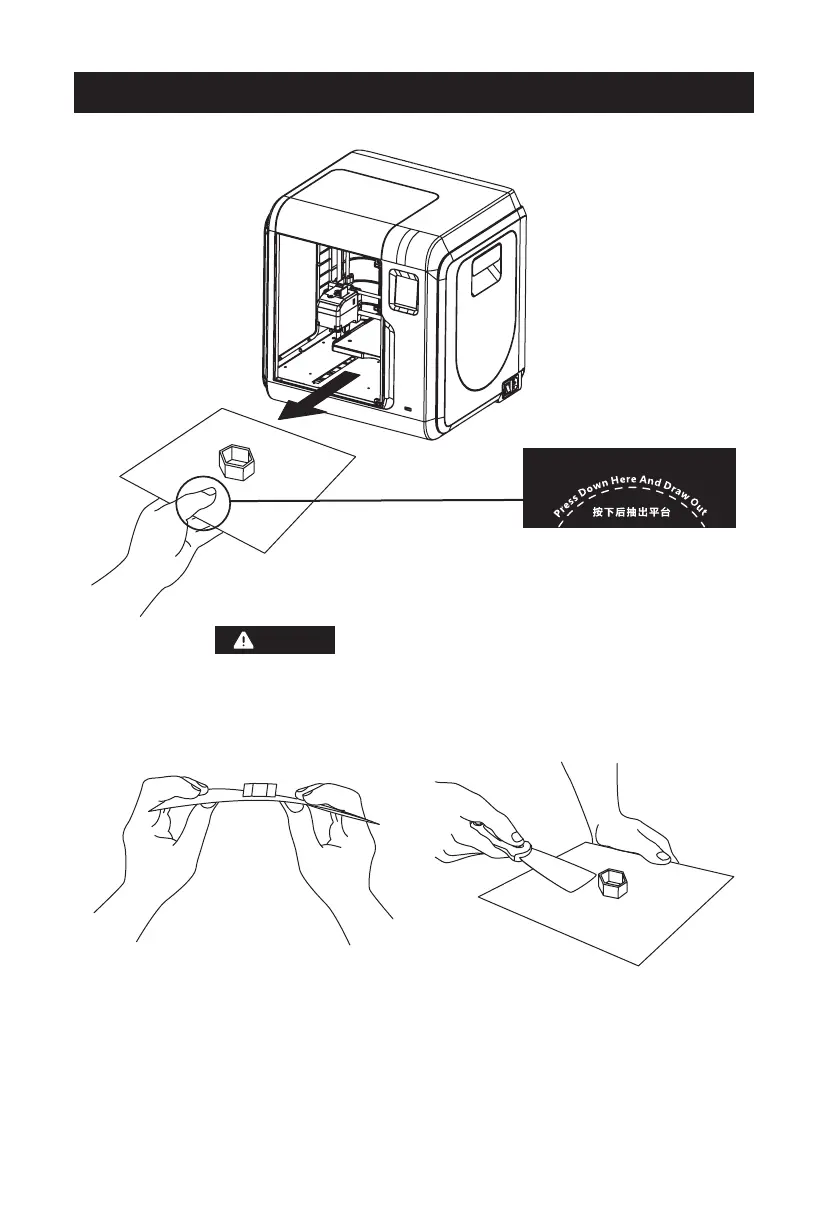 Press Down Here And Draw Out
按下后抽出平台