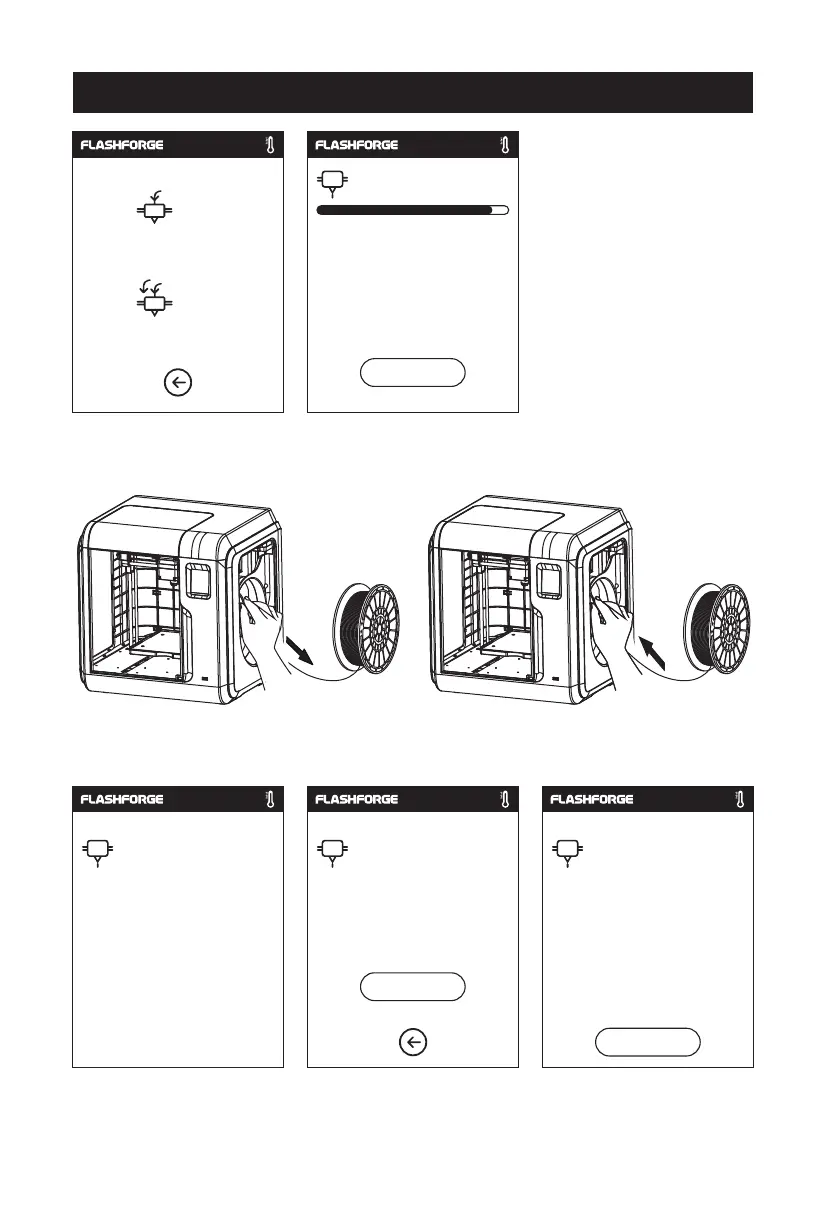 FLASHFORGE

FLASHFORGE

FLASHFORGE

FLASHFORGE

FLASHFORGE