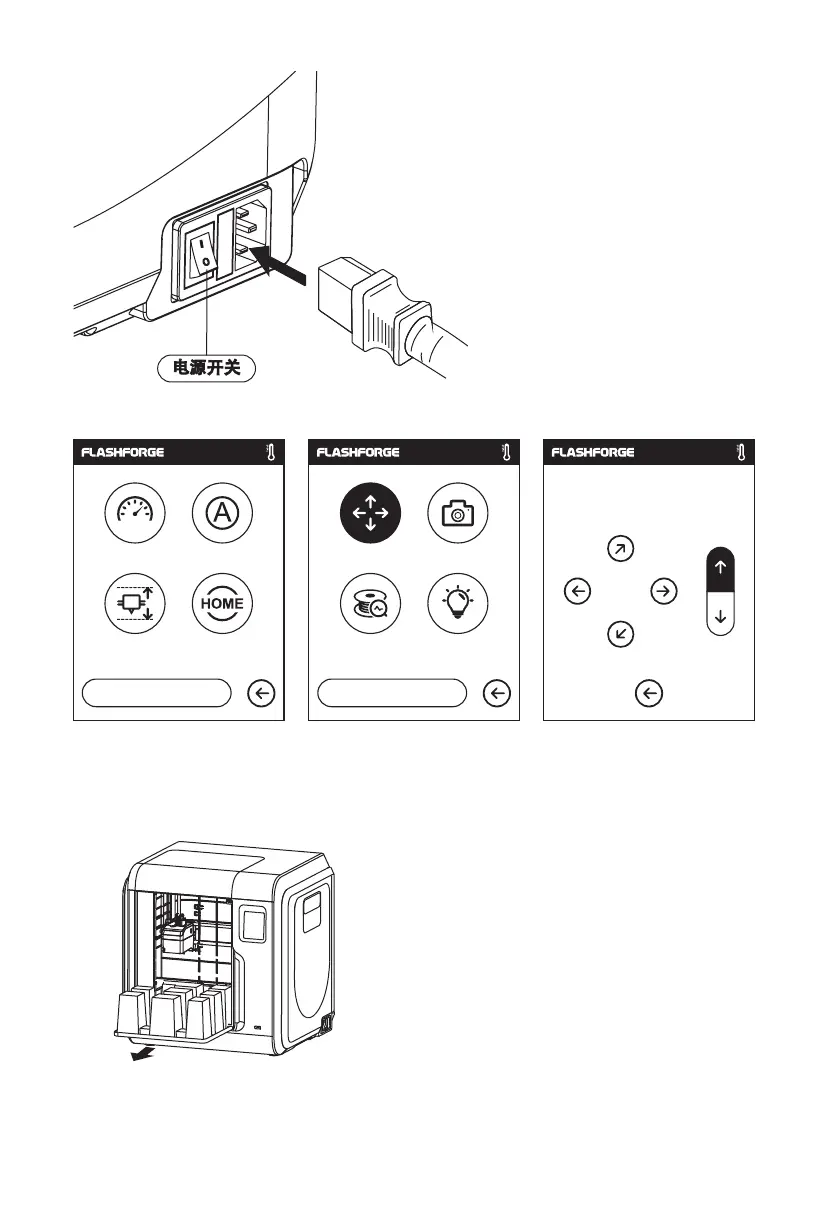 电源开关

FLASHFORGE

A

HOME

FLASHFORGE

FLASHFORGE