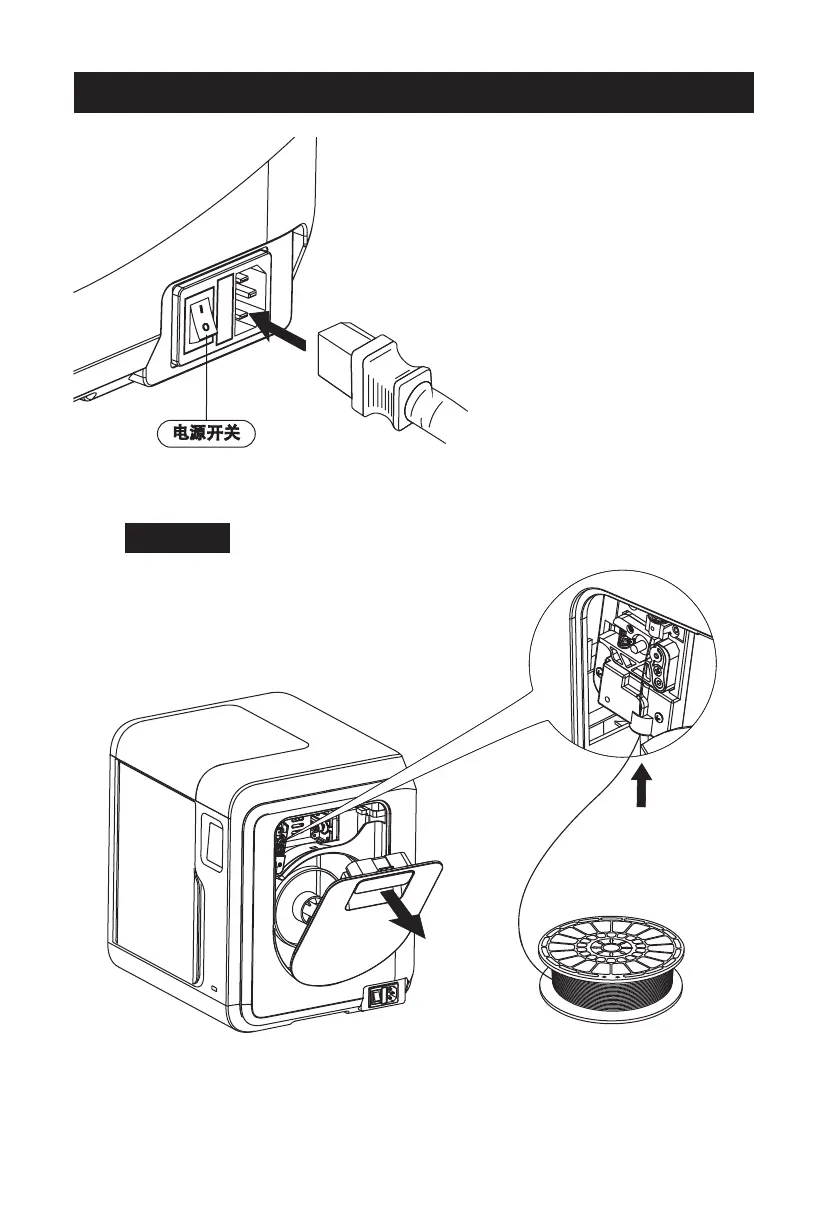 电源开关