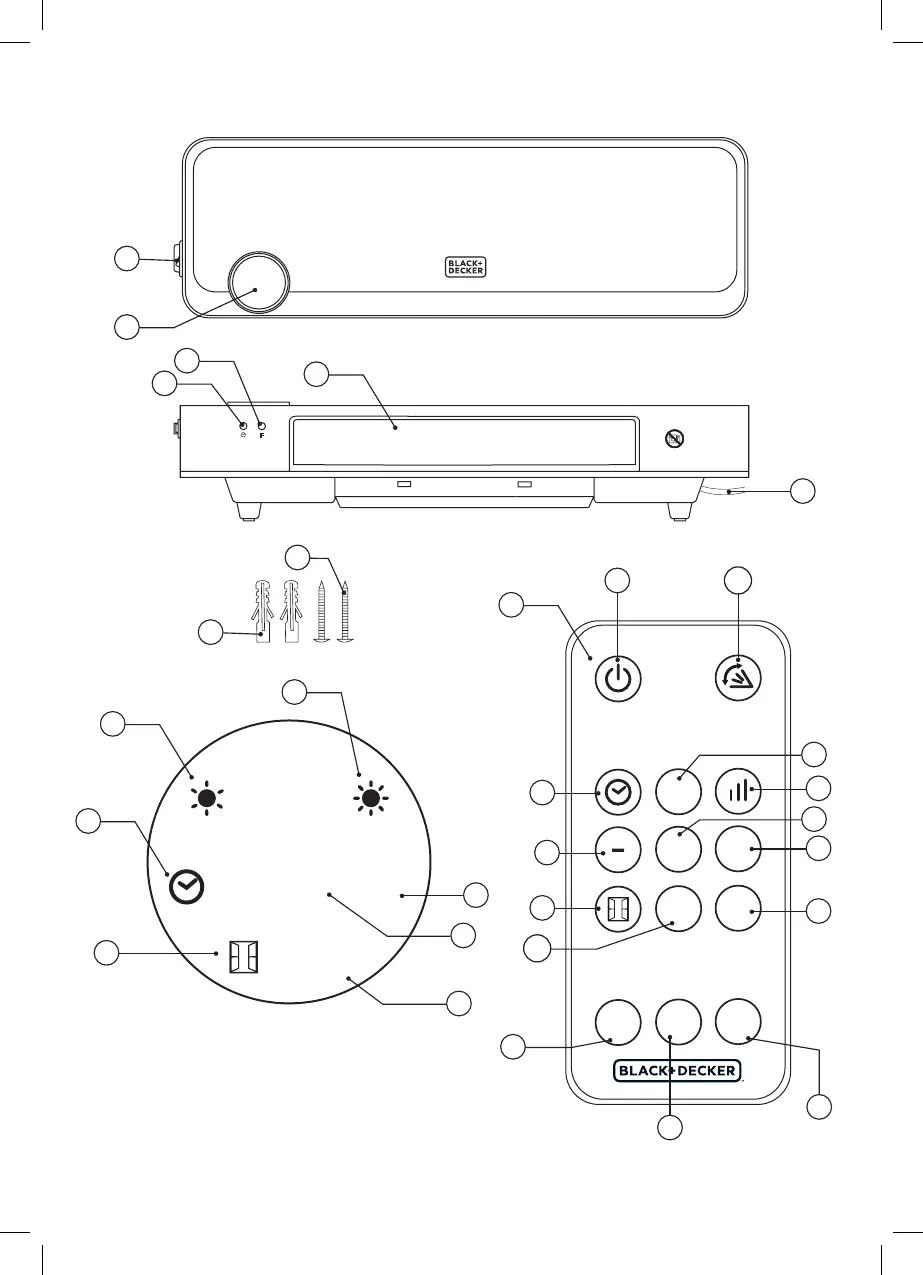 BLACK+ DECKER

F

BLACK+DECKER