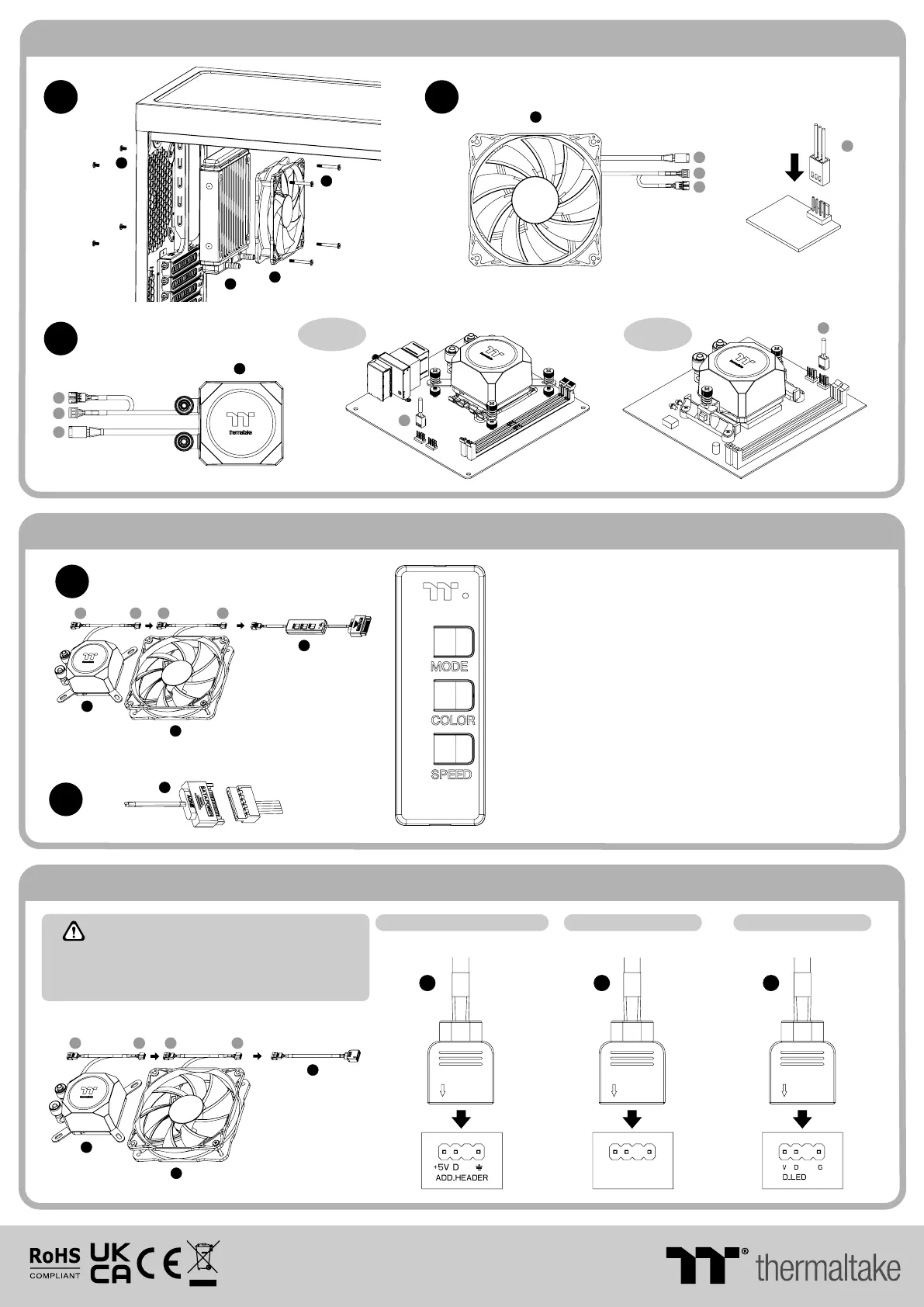 thermaltake

MODE

COLOR

SPEED

+5V D
ADD.HEADER

V D G
D.LED

RoHS COMPLIANT UK CA CE

thermaltake