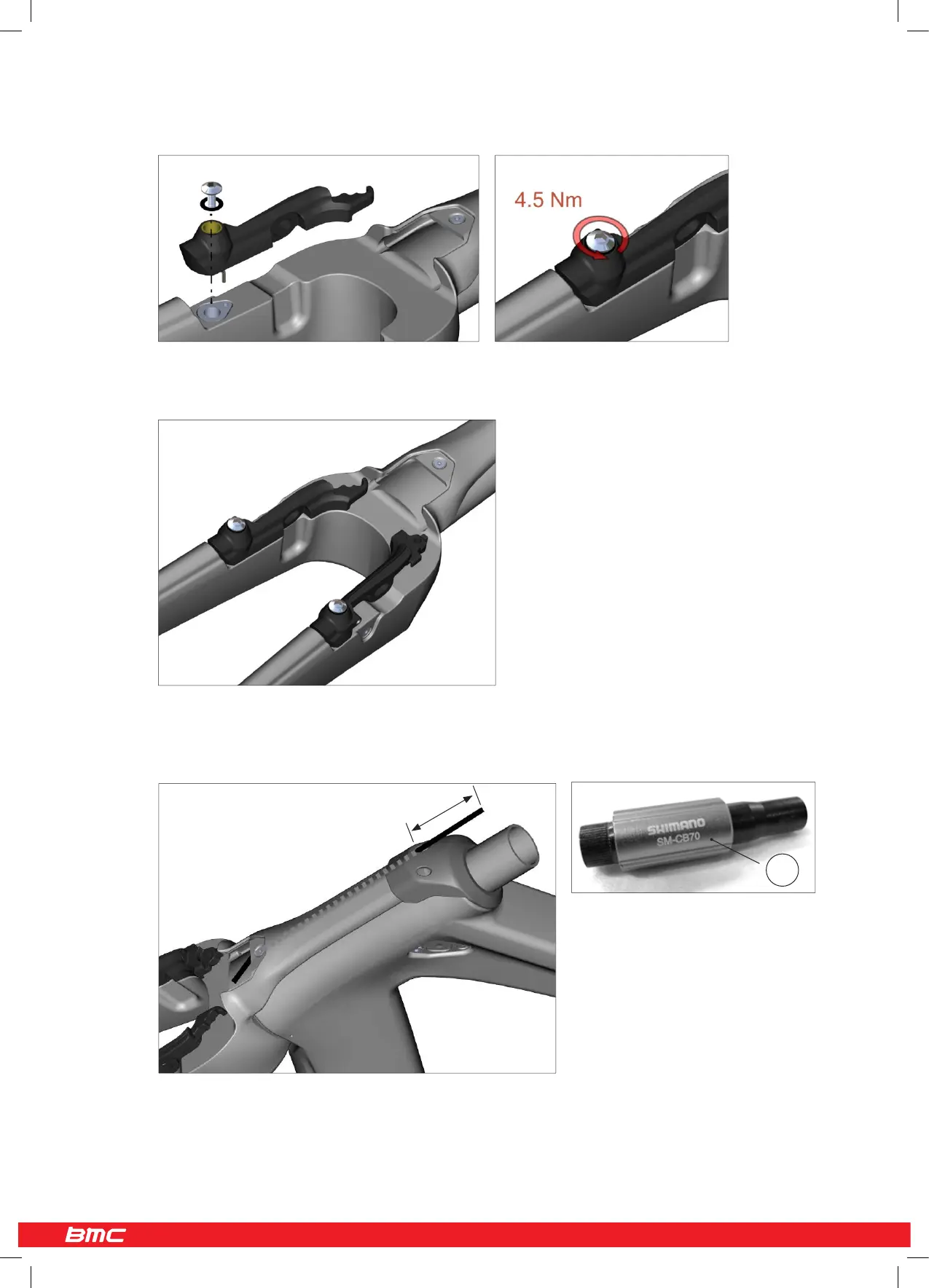 4.5 Nm

SHIMANO
SM-CB70

BMC