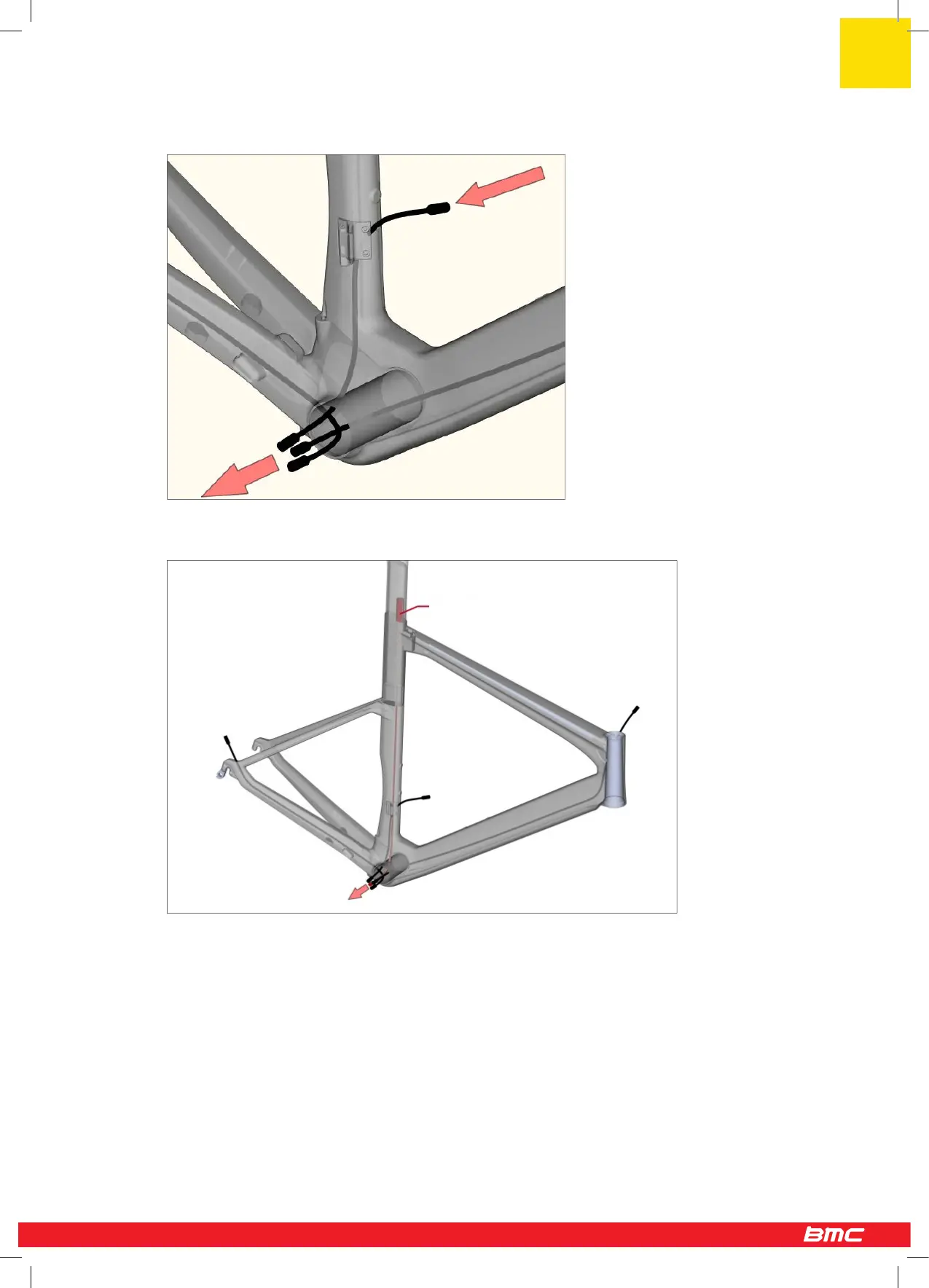 BMC