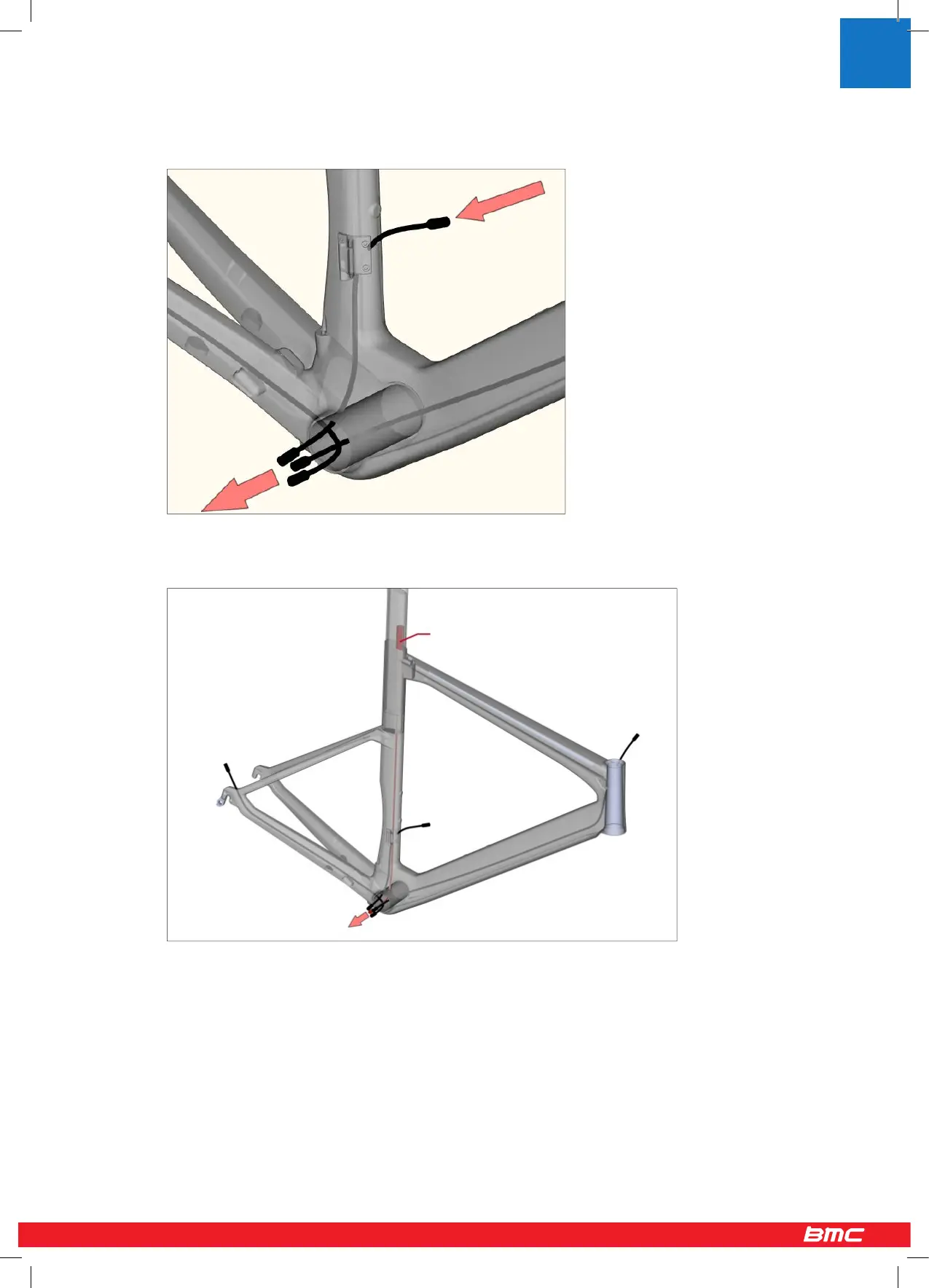 BMC