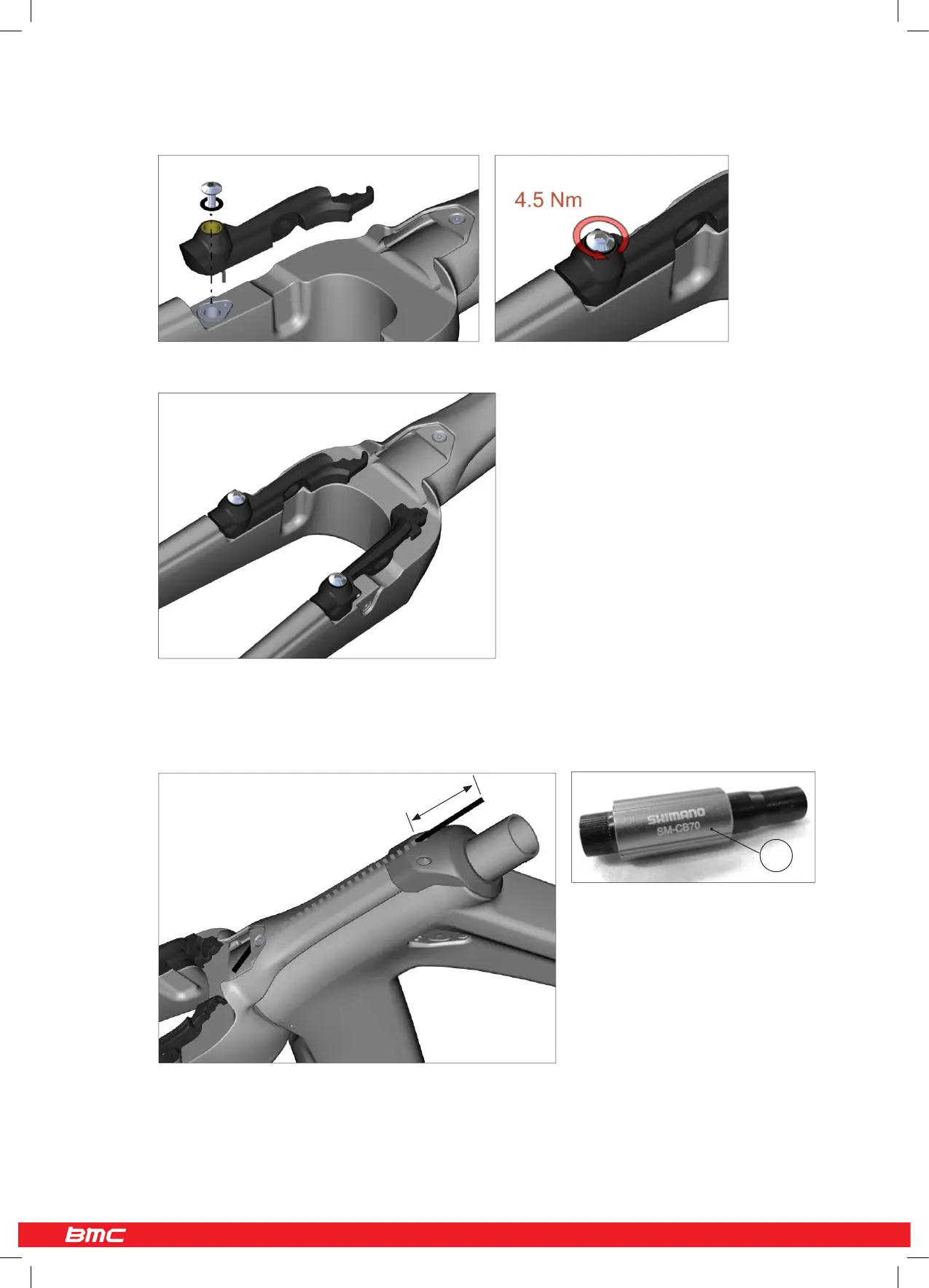 4.5 Nm

SHIMANO
SM-CB70

BMC