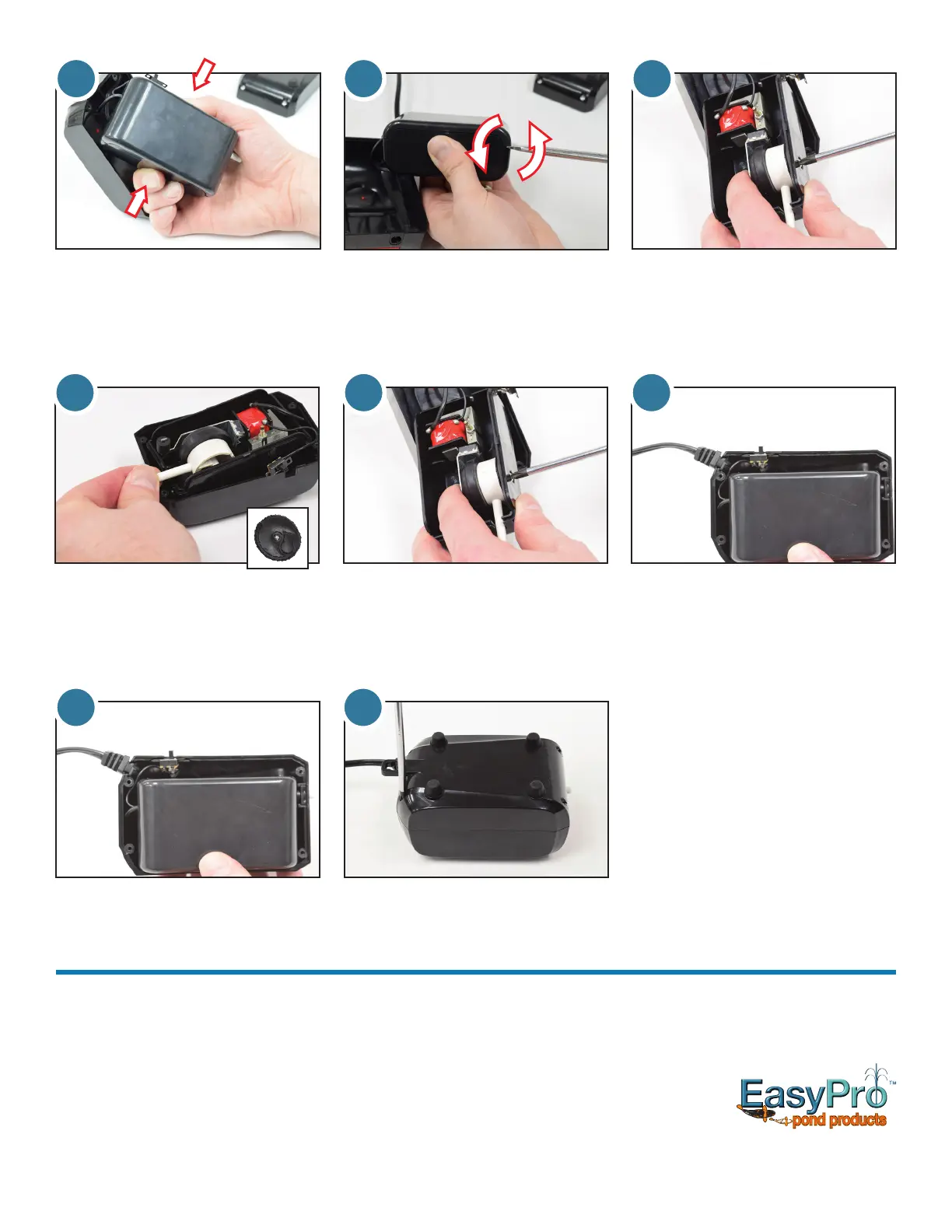 EasyPro™
pond products