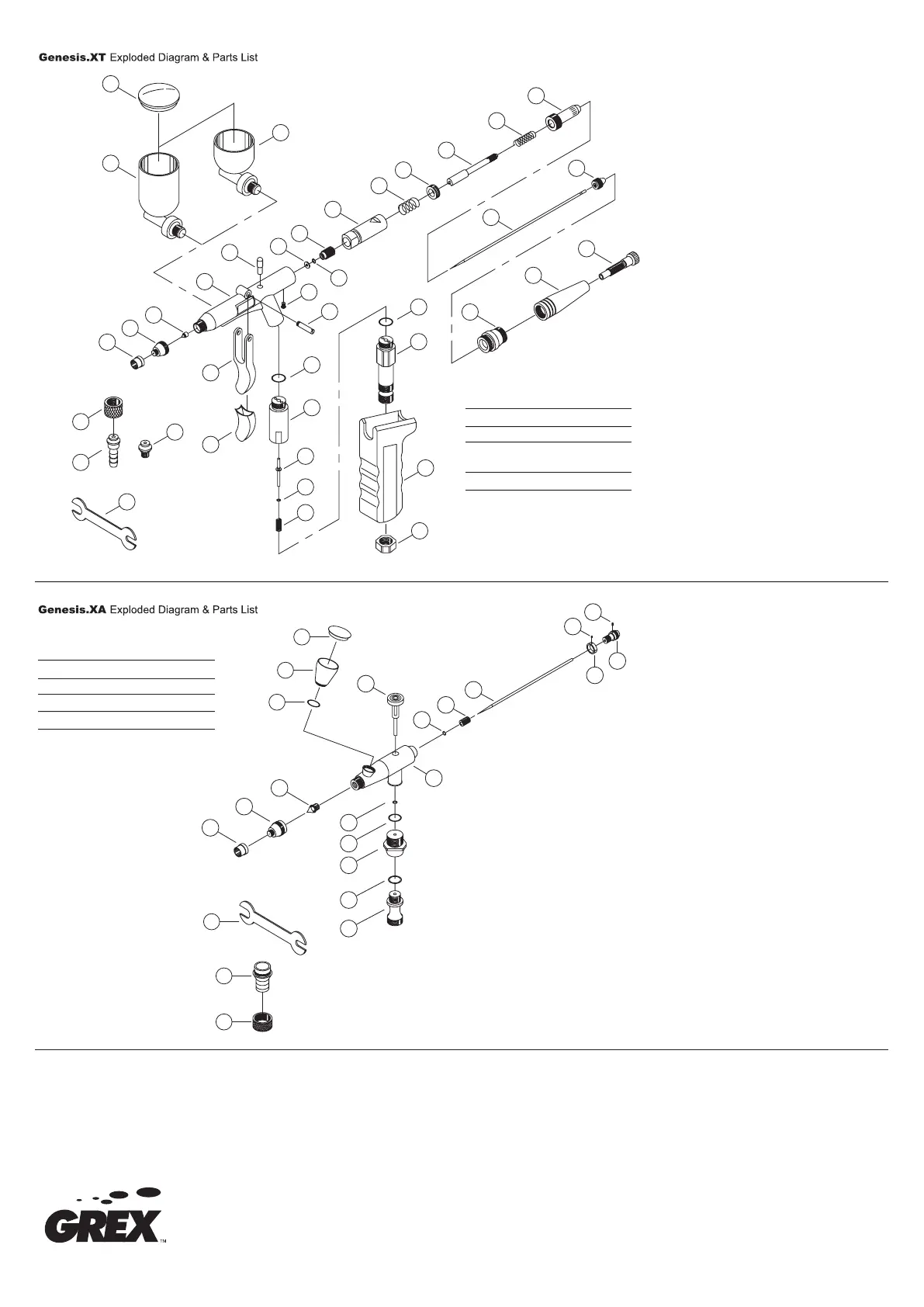 Genesis.XT Exploded Diagram & Parts List

Genesis.XA Exploded Diagram & Parts List

GREX™