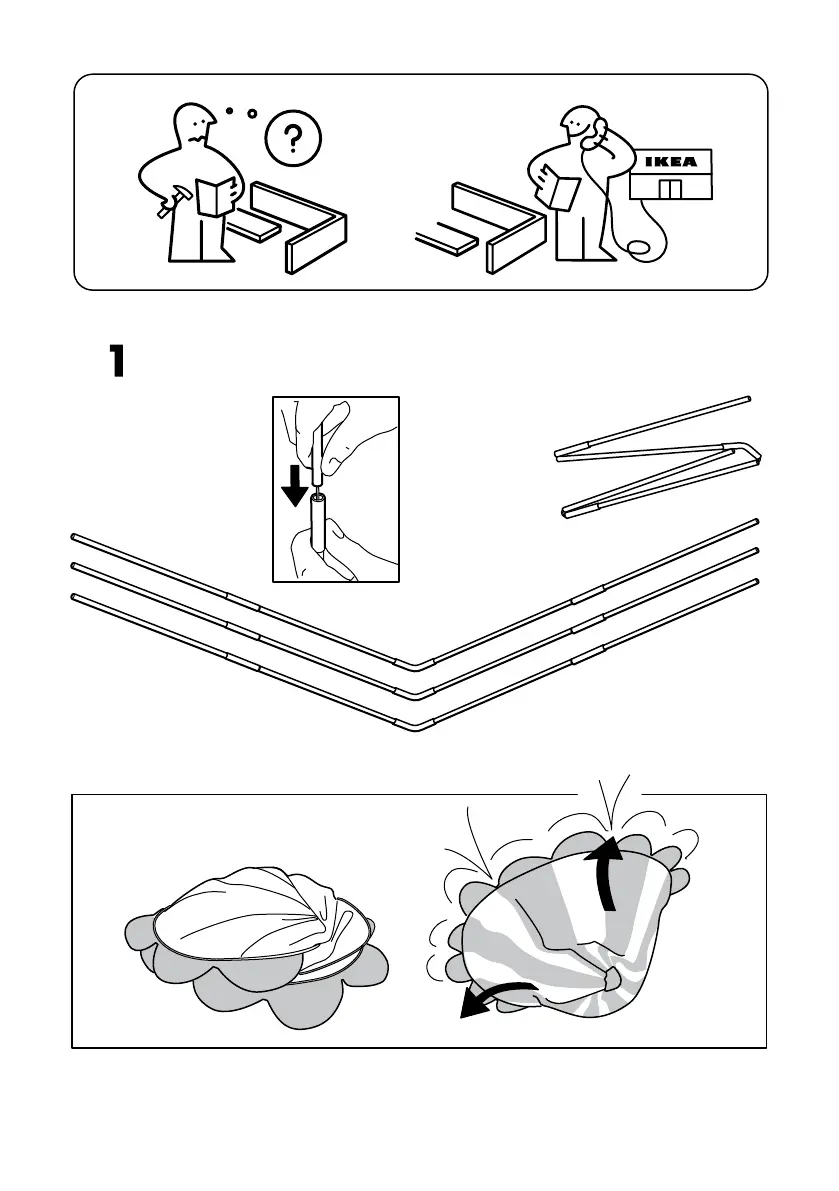 ?

IKEA

1