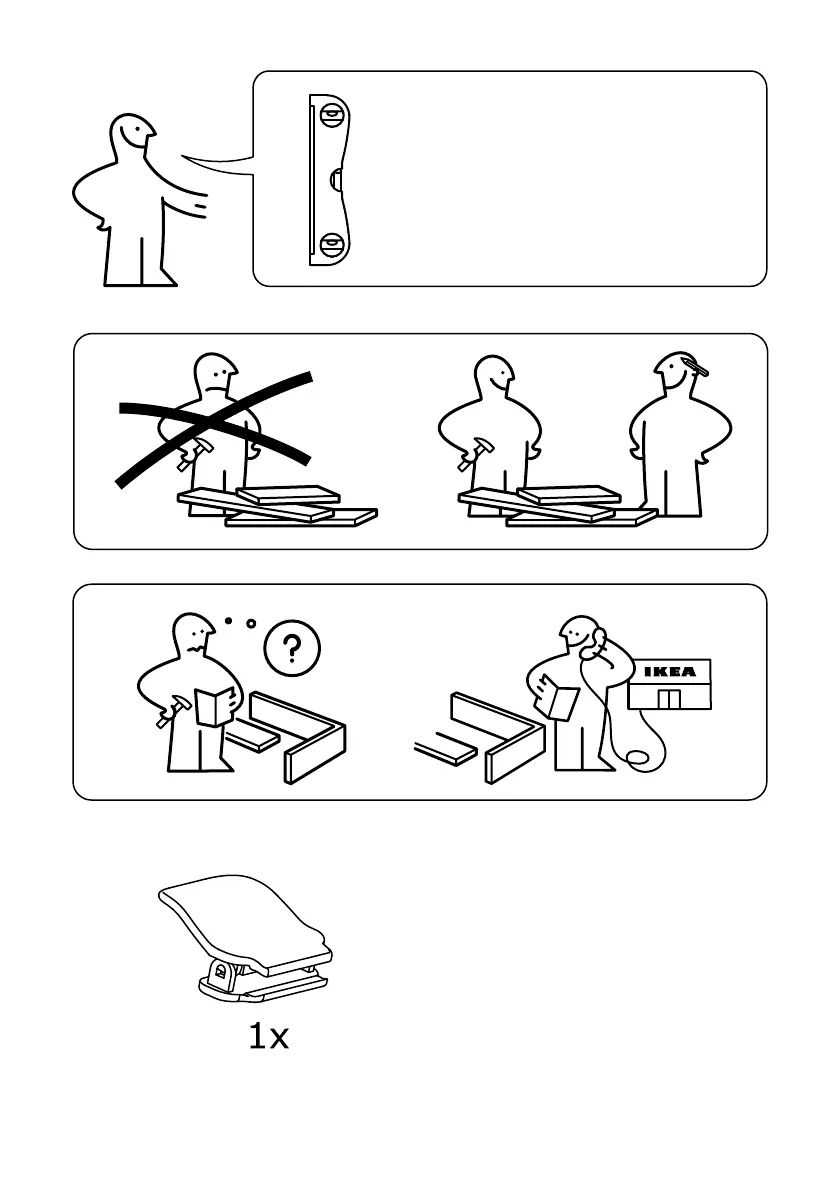 ?

IKEA

1x