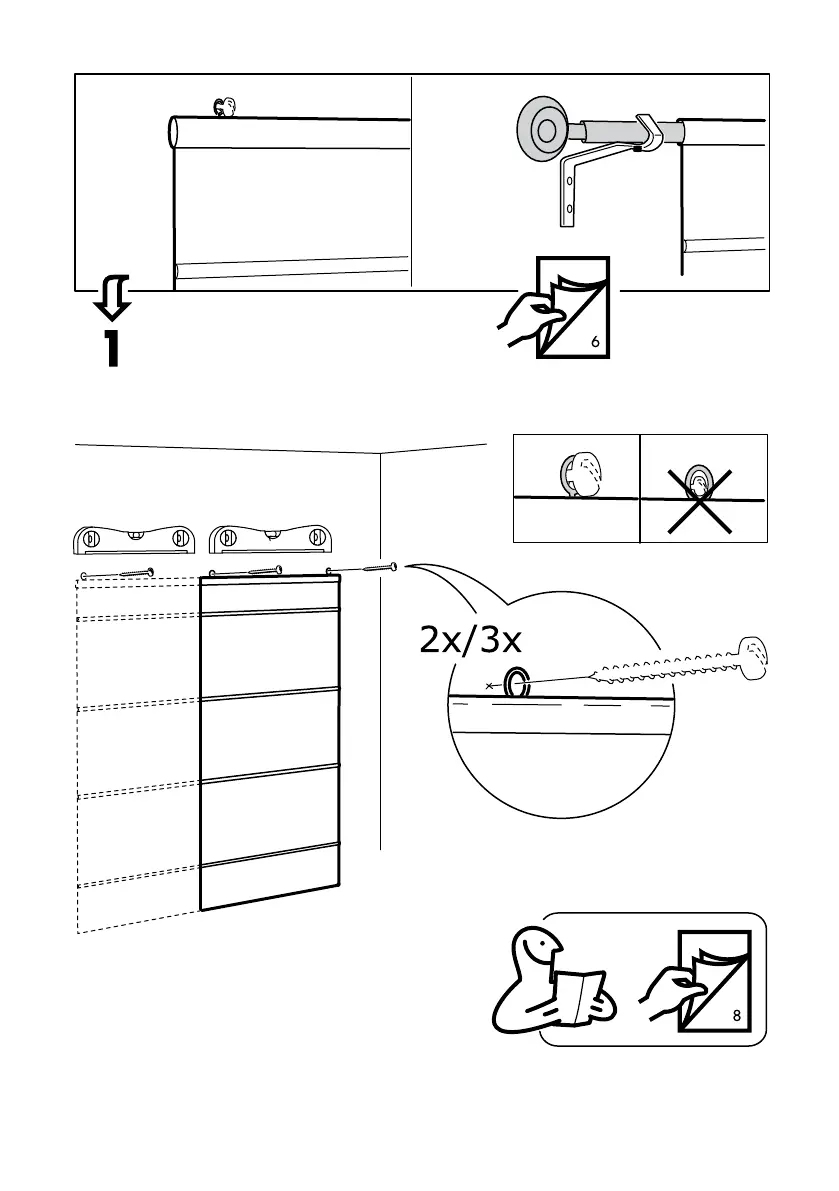 1

6

2x/3x

8