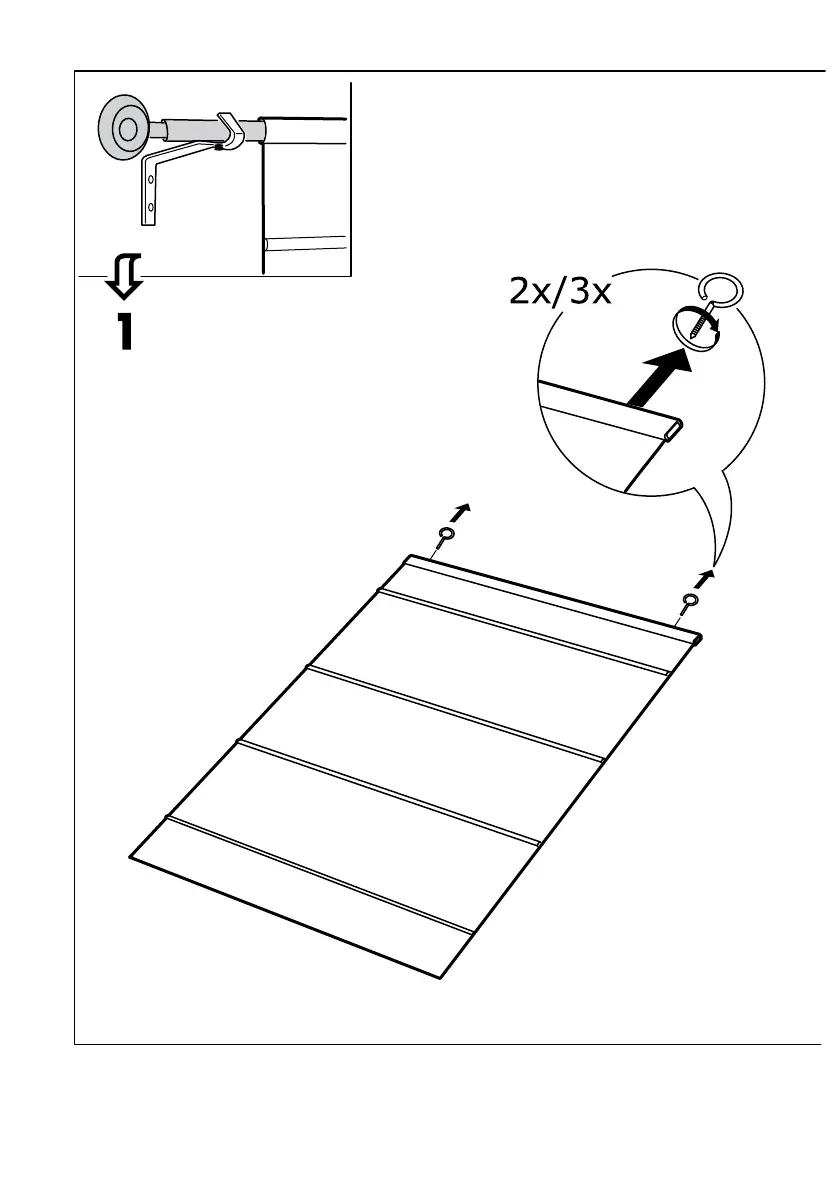 1

2x/3x