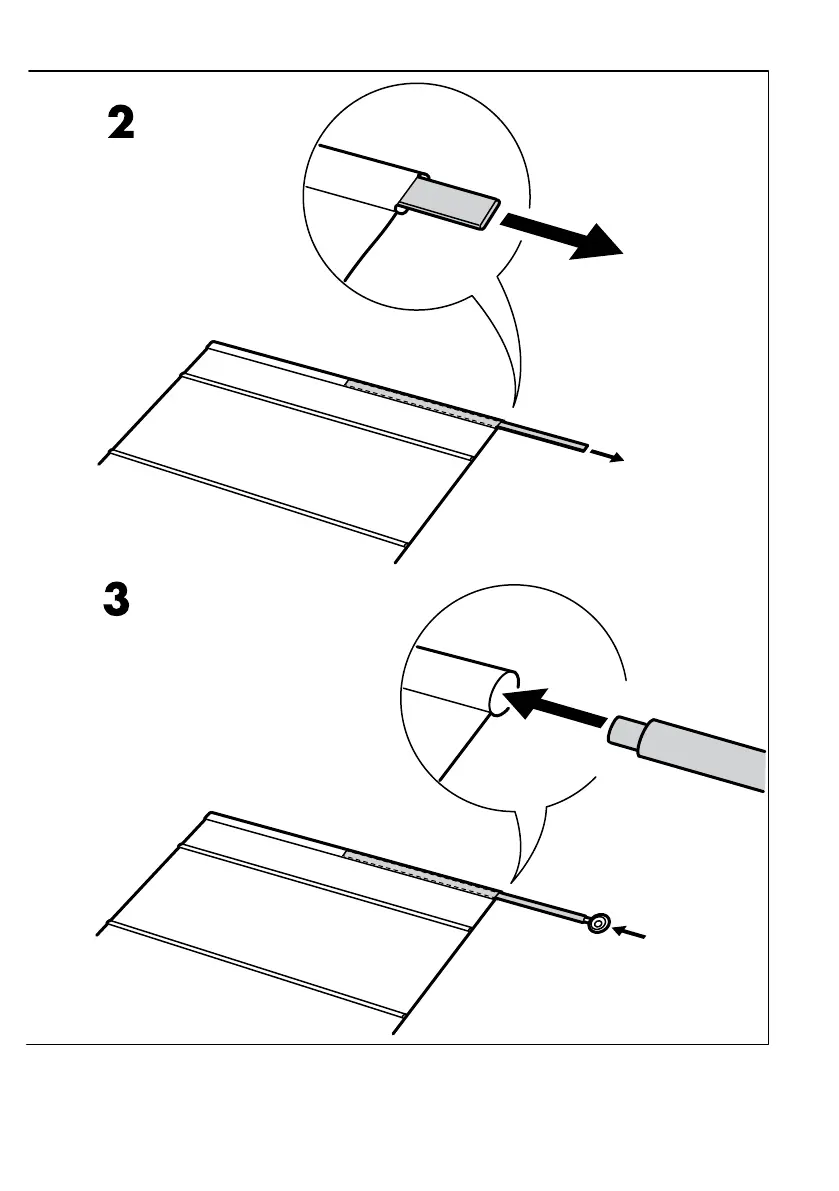 2

3