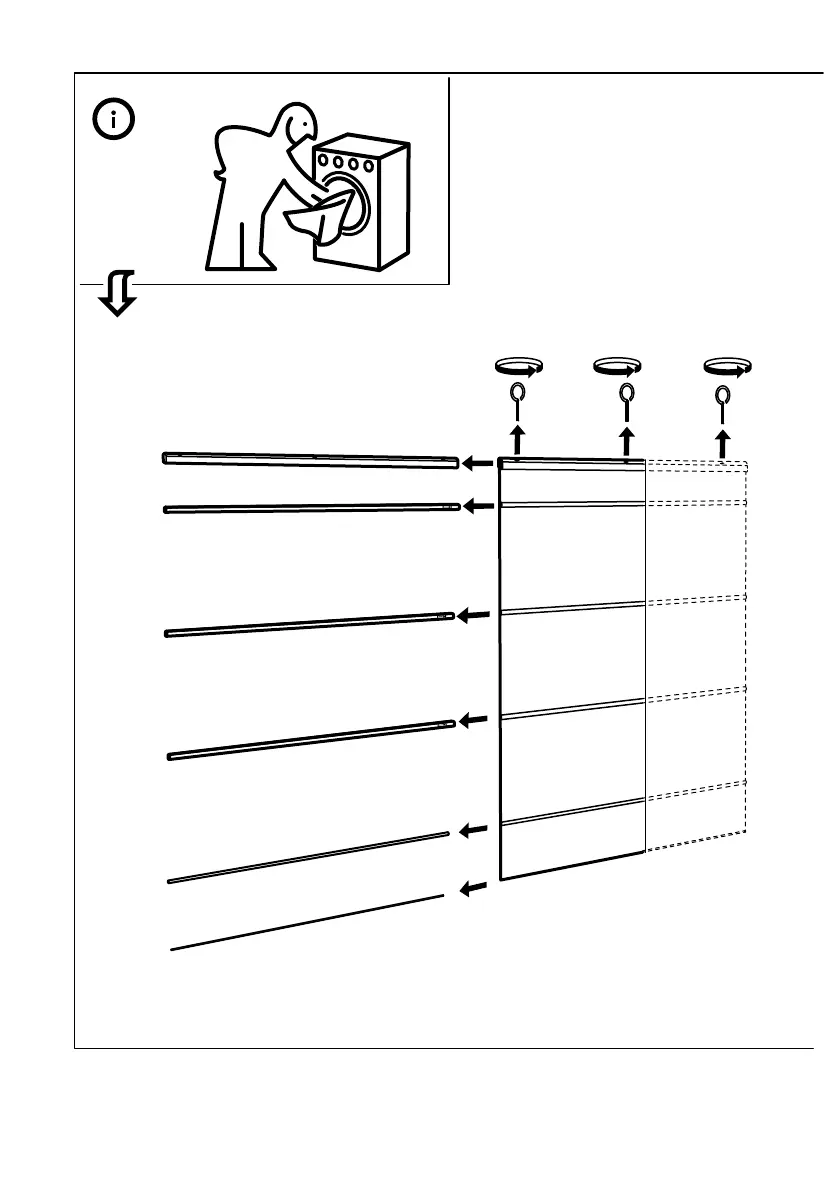 i