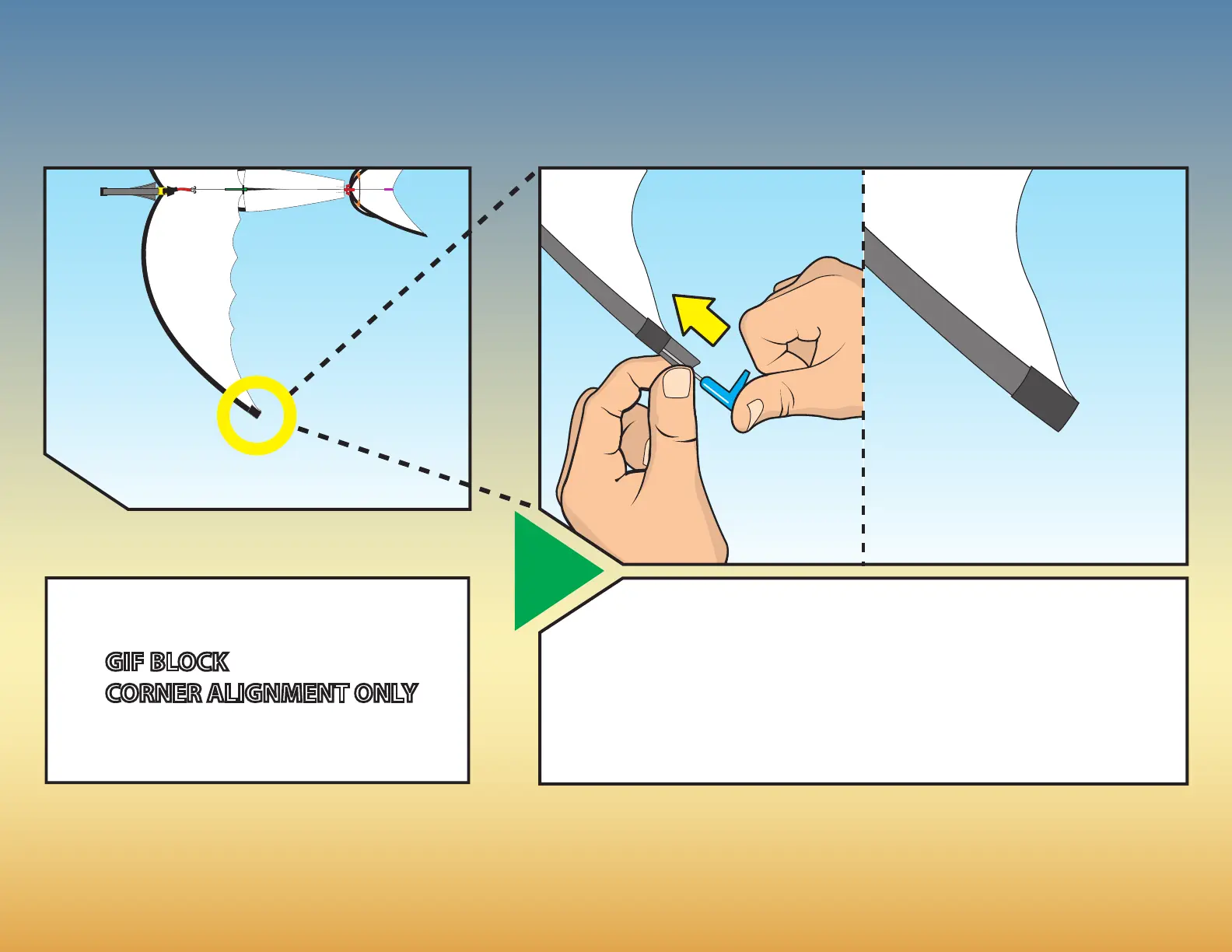 GIF BLOCK
CORNER ALIGNMENT ONLY