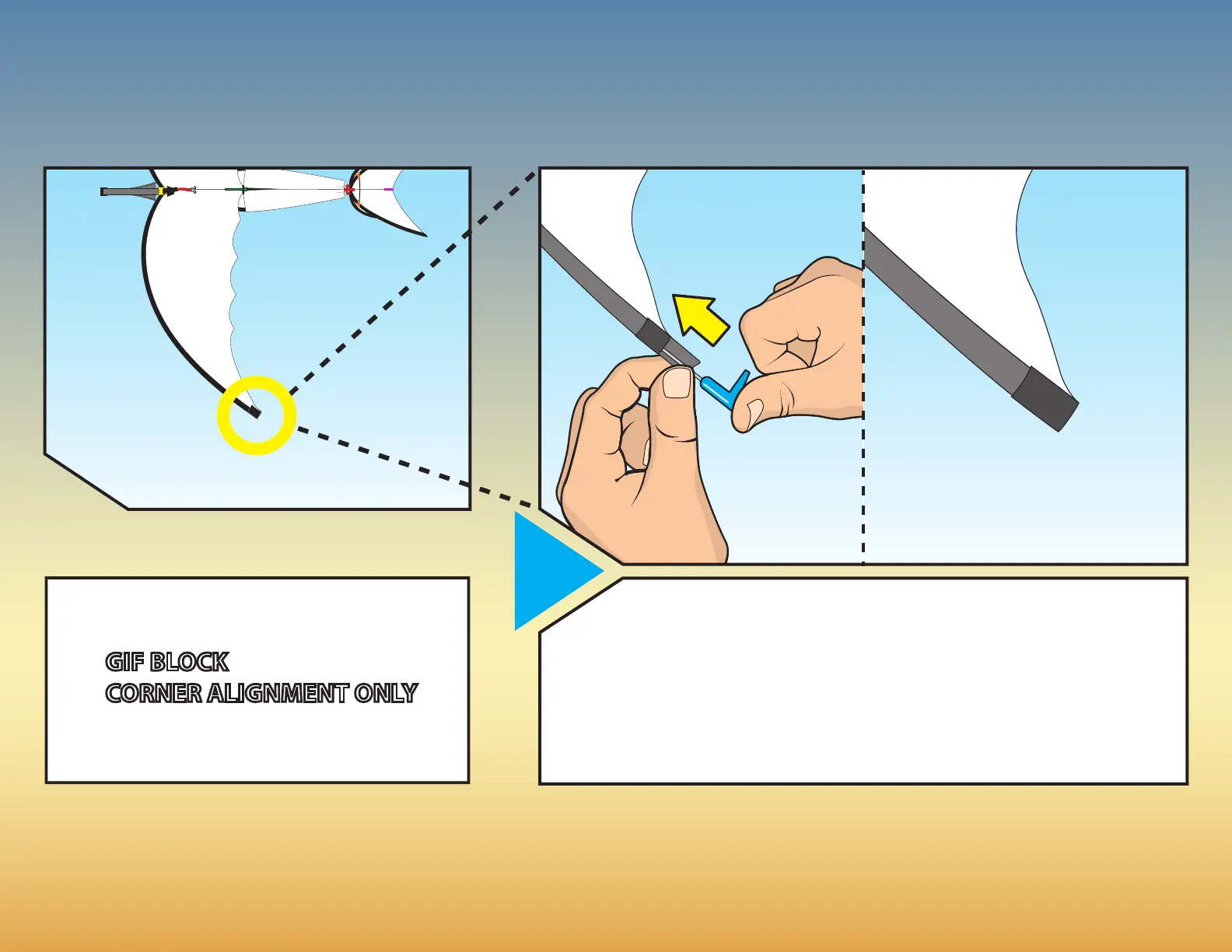 GIF BLOCK
CORNER ALIGNMENT ONLY