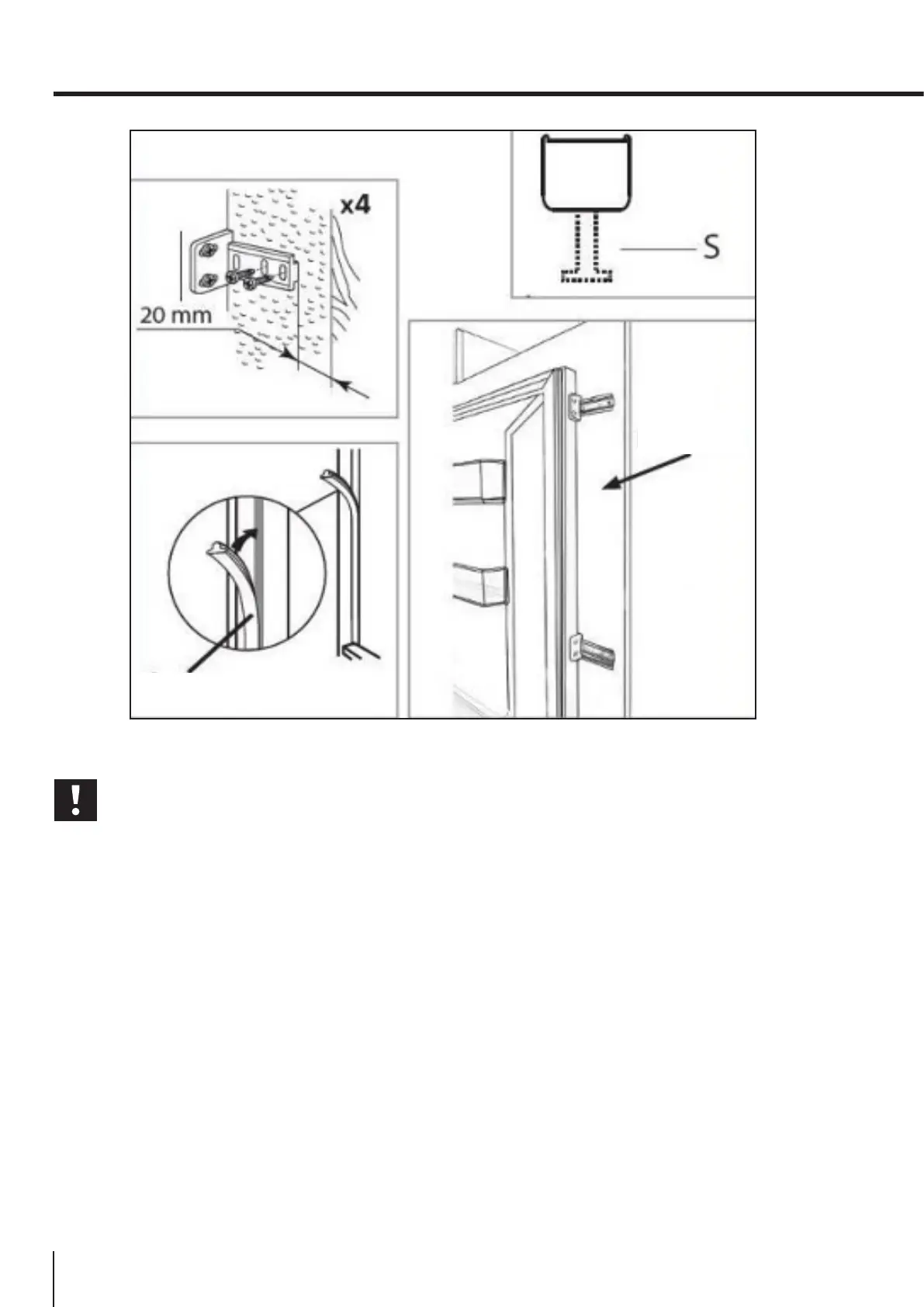 x4

20 mm

S

!