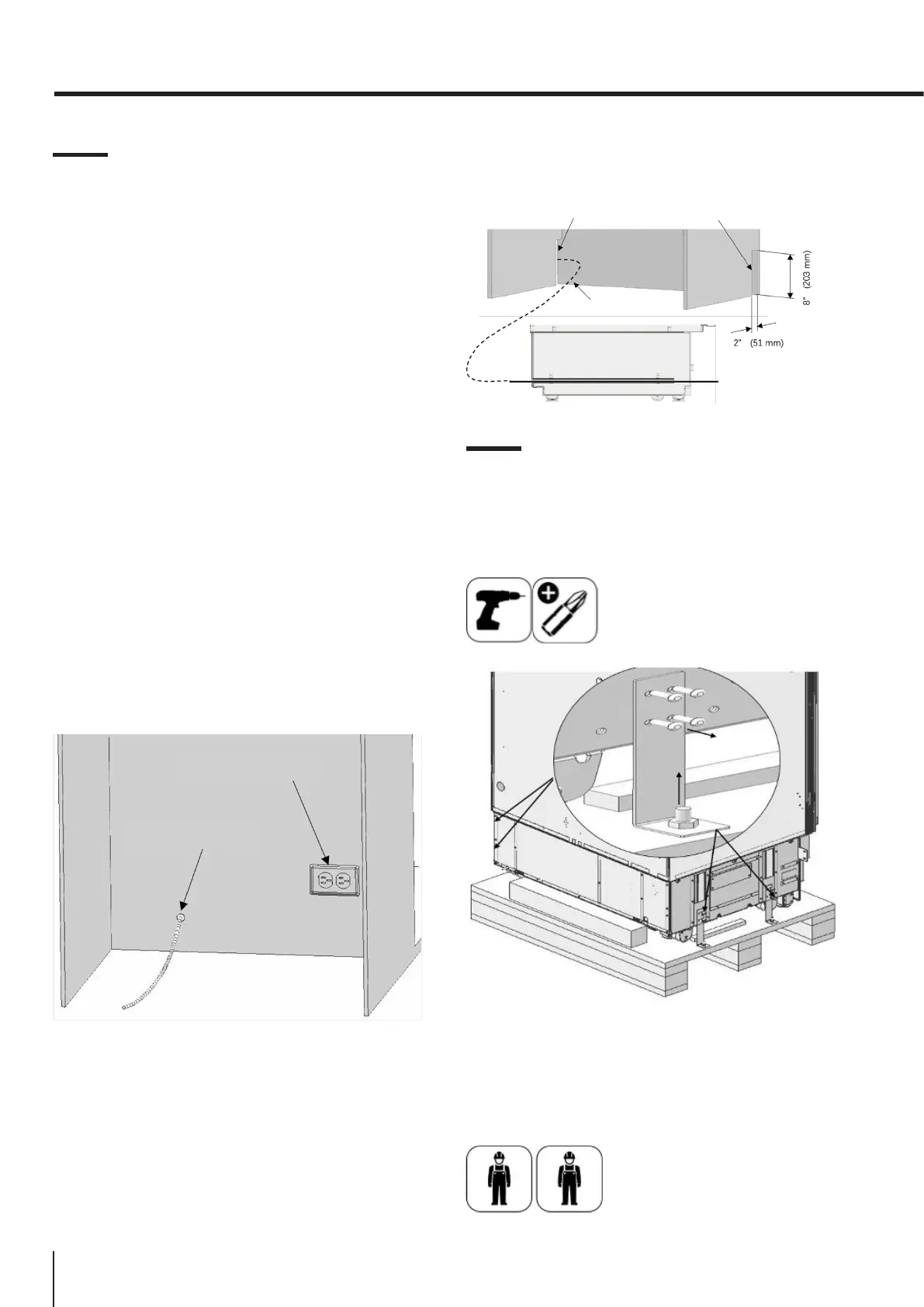 8"  (203 mm)

2"  (51 mm)