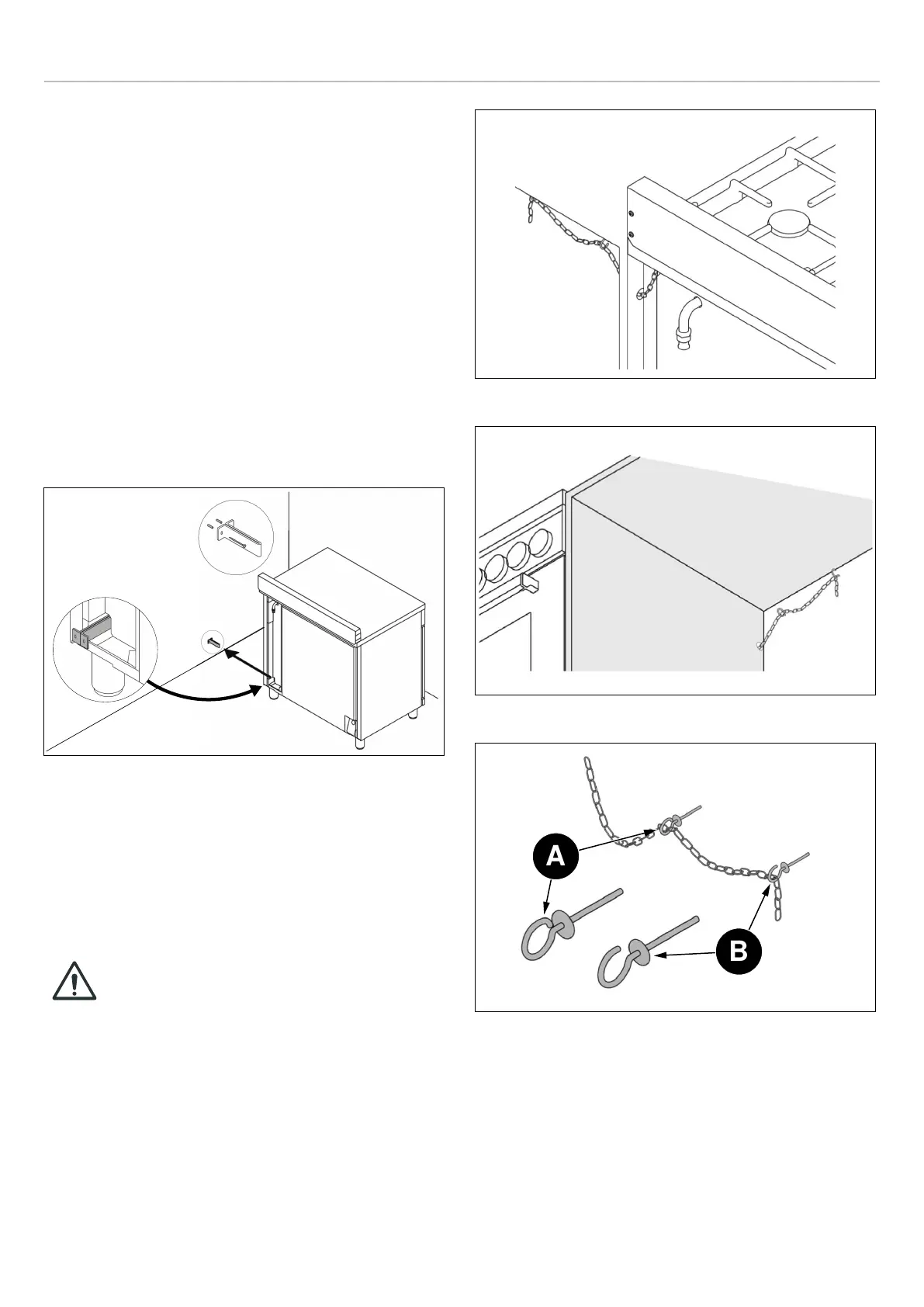 A

B