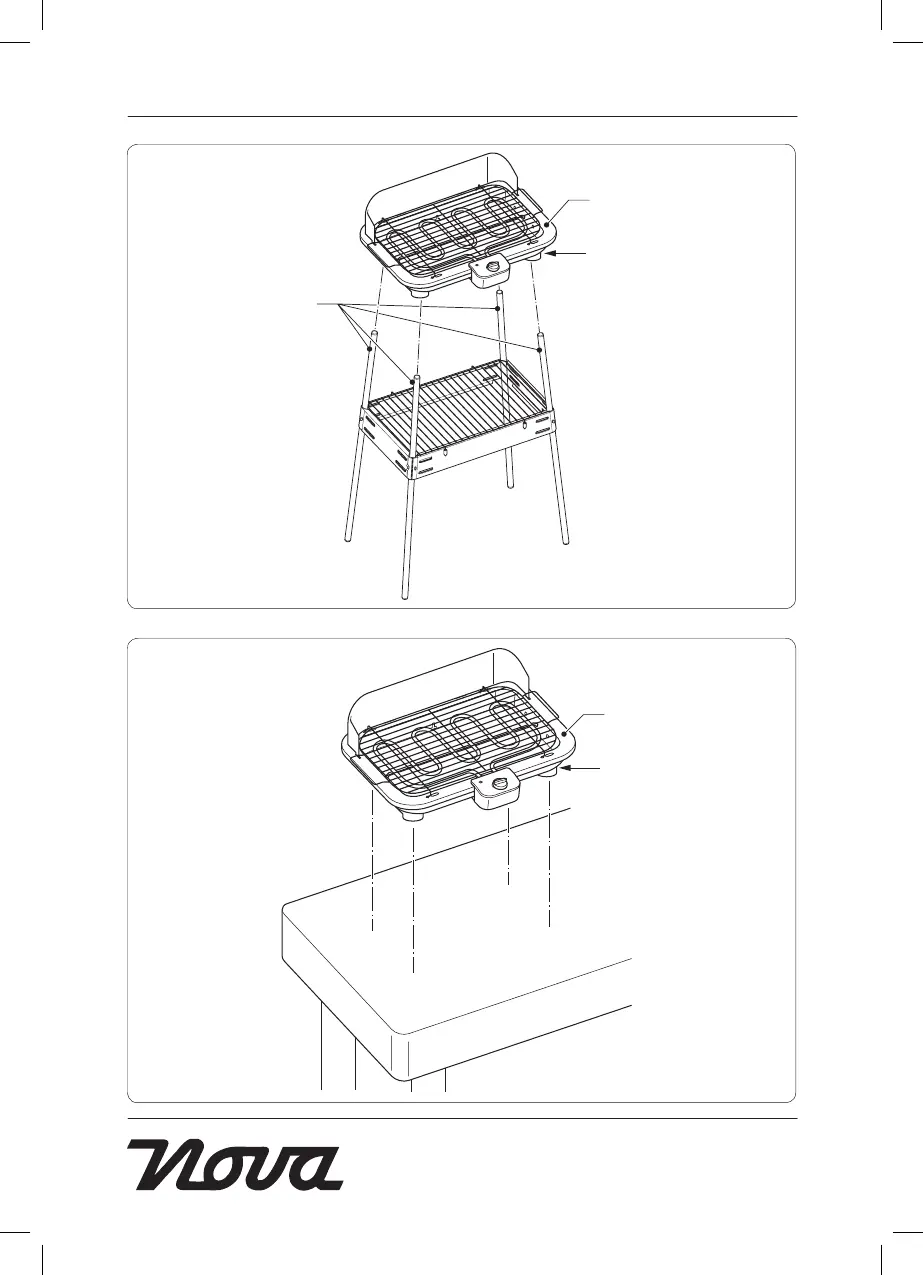 nova