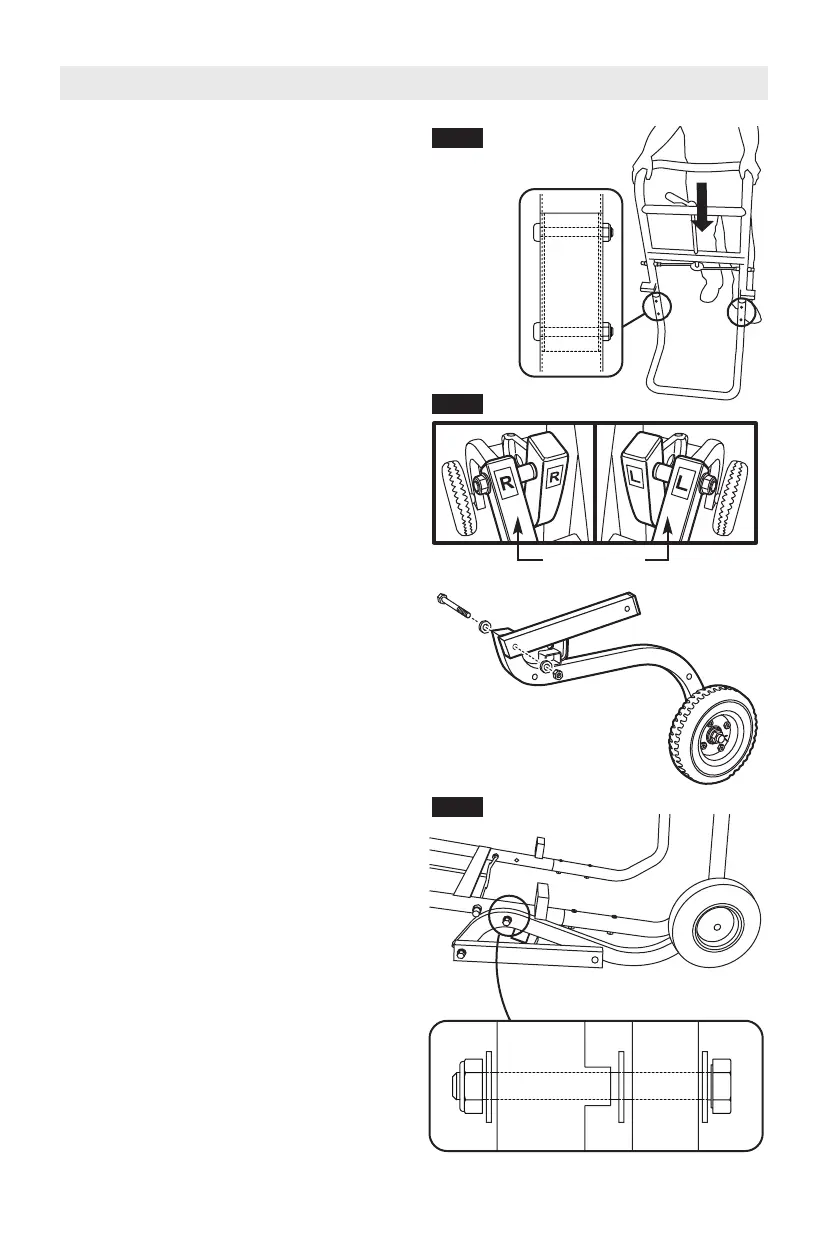 R
R
L
L