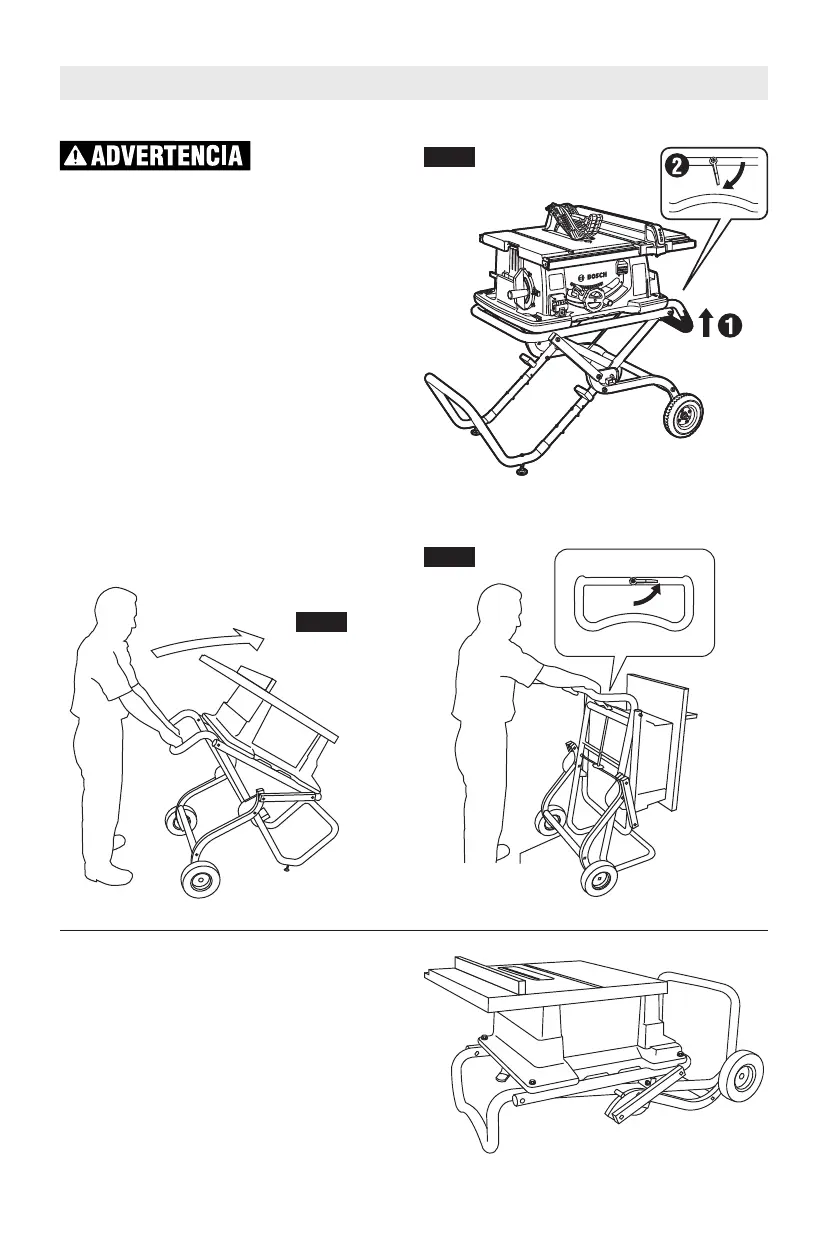 ADVERTENCIA

2

BOSCH

1