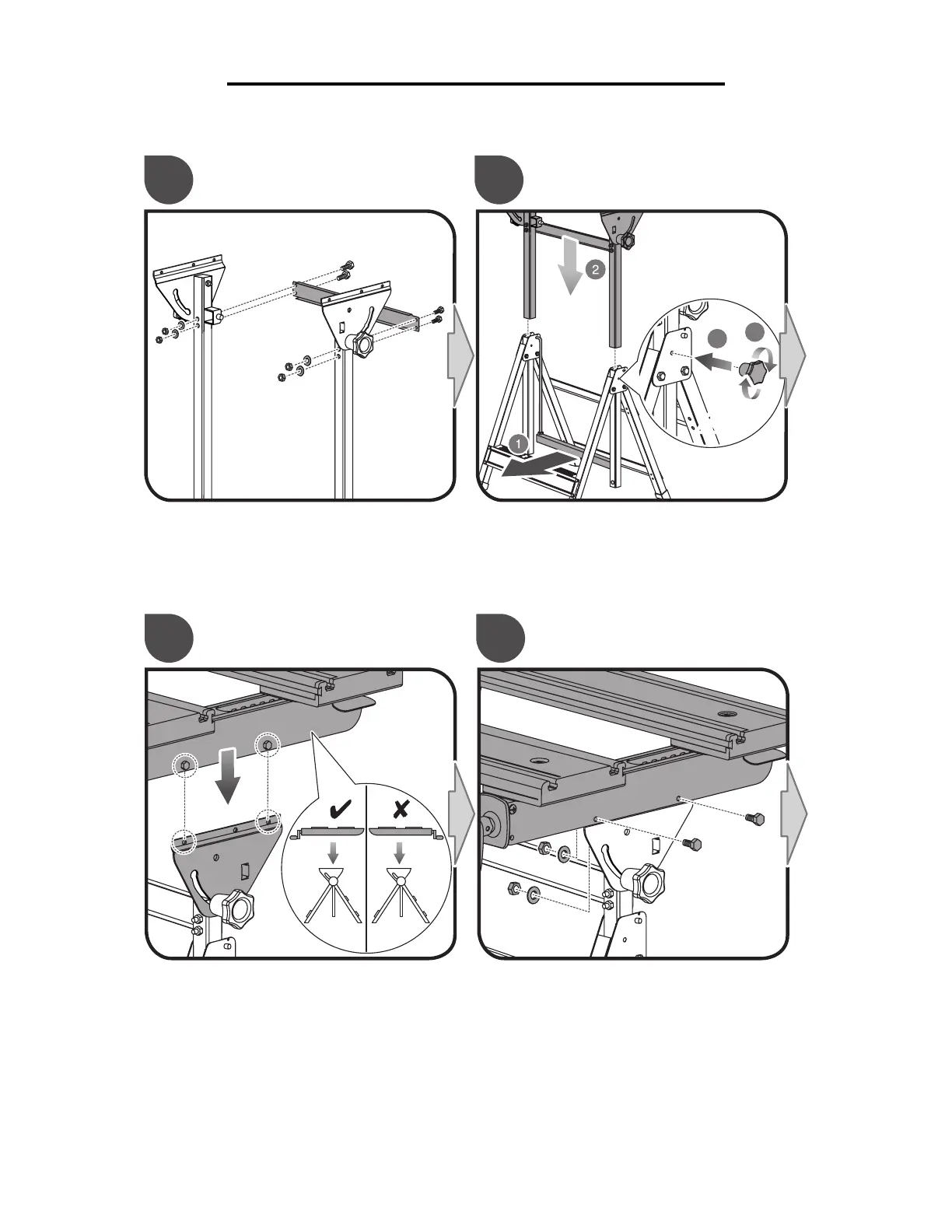 2

1

✔

✘