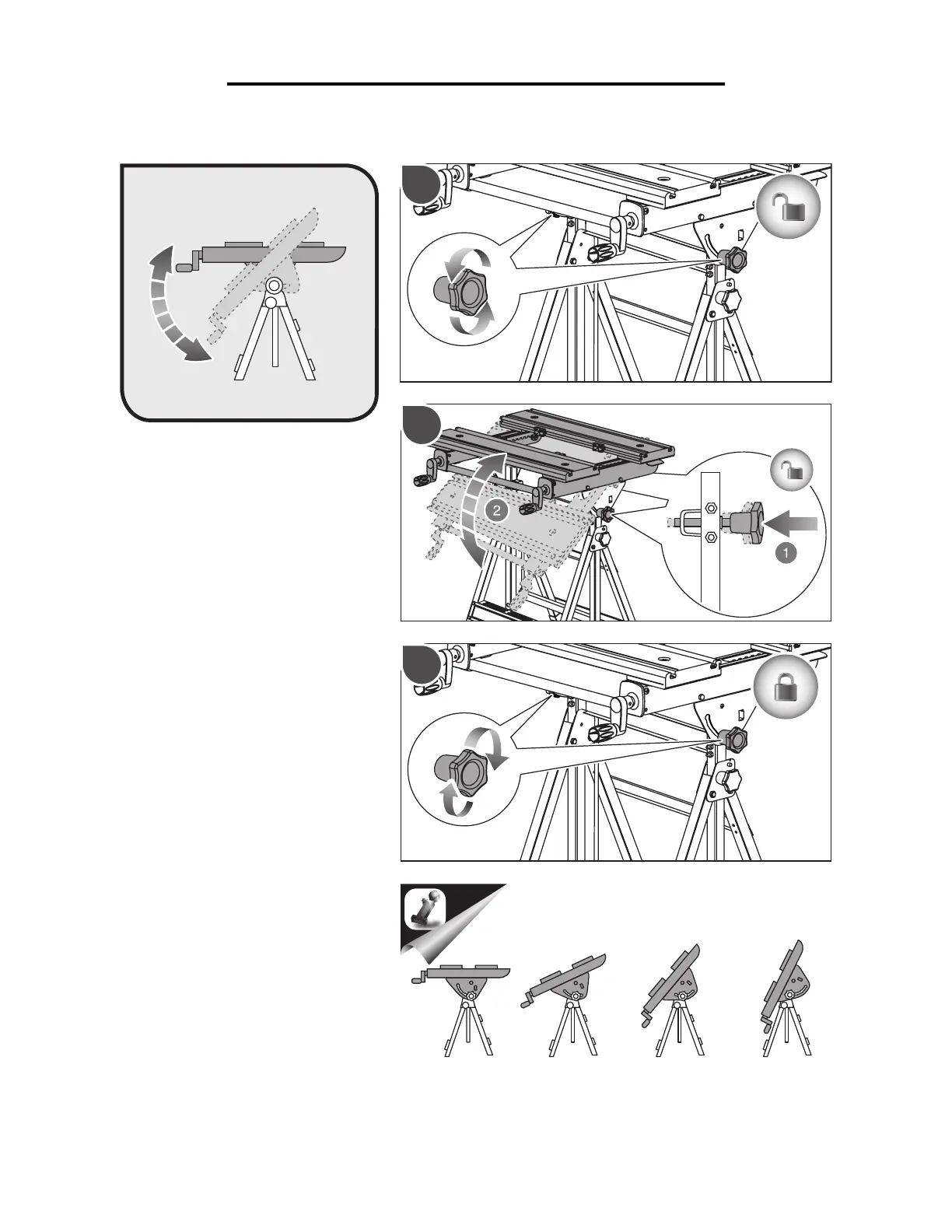 2

1