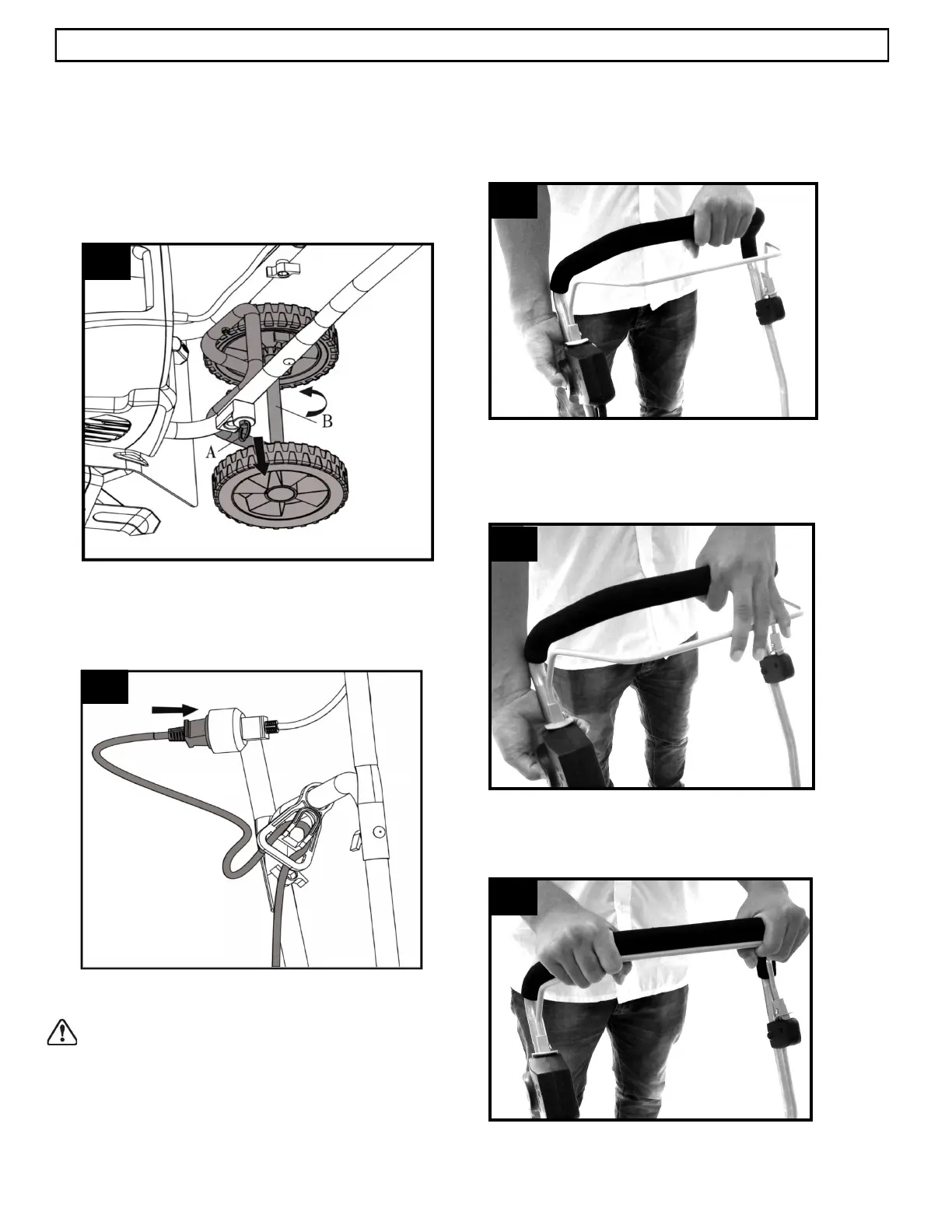 B

A