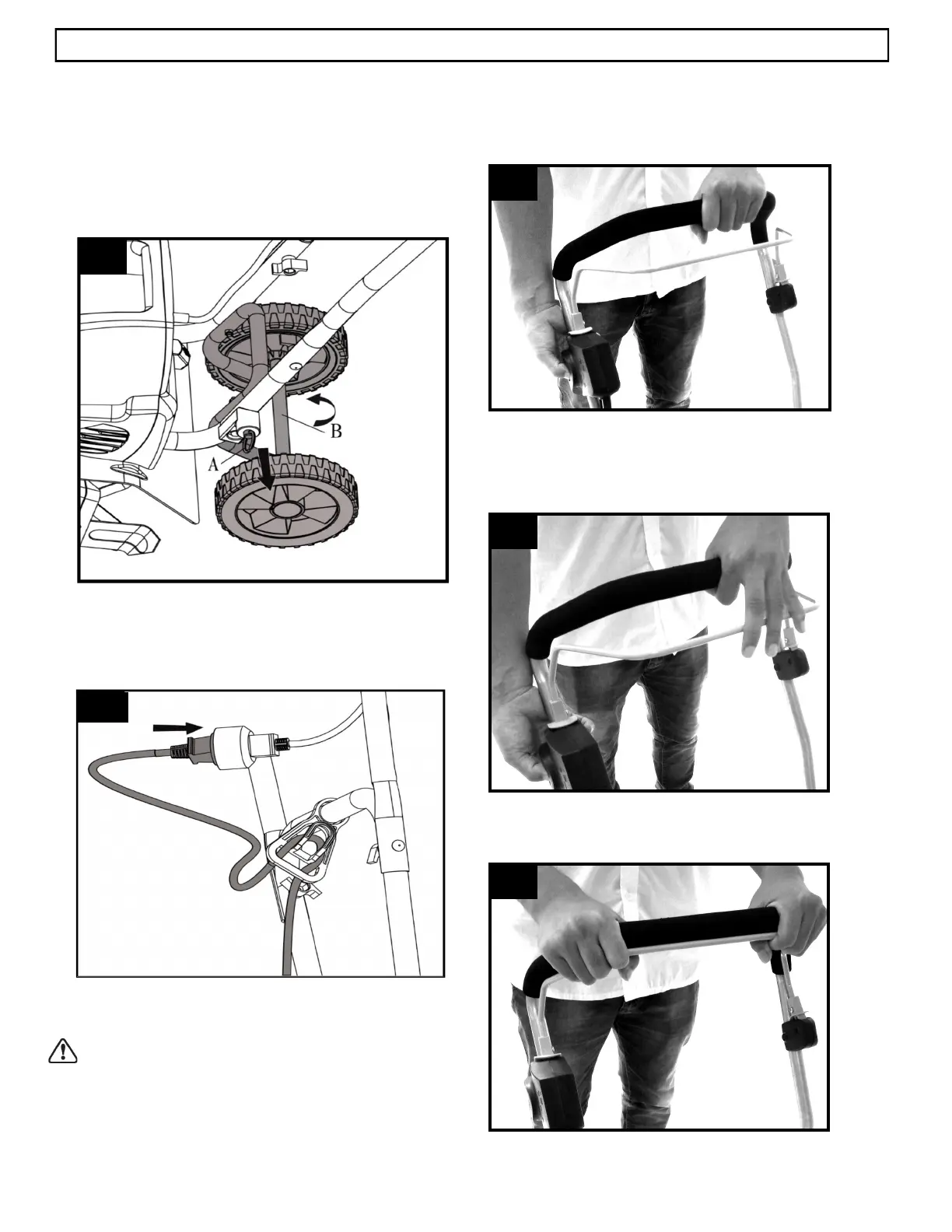 B

A