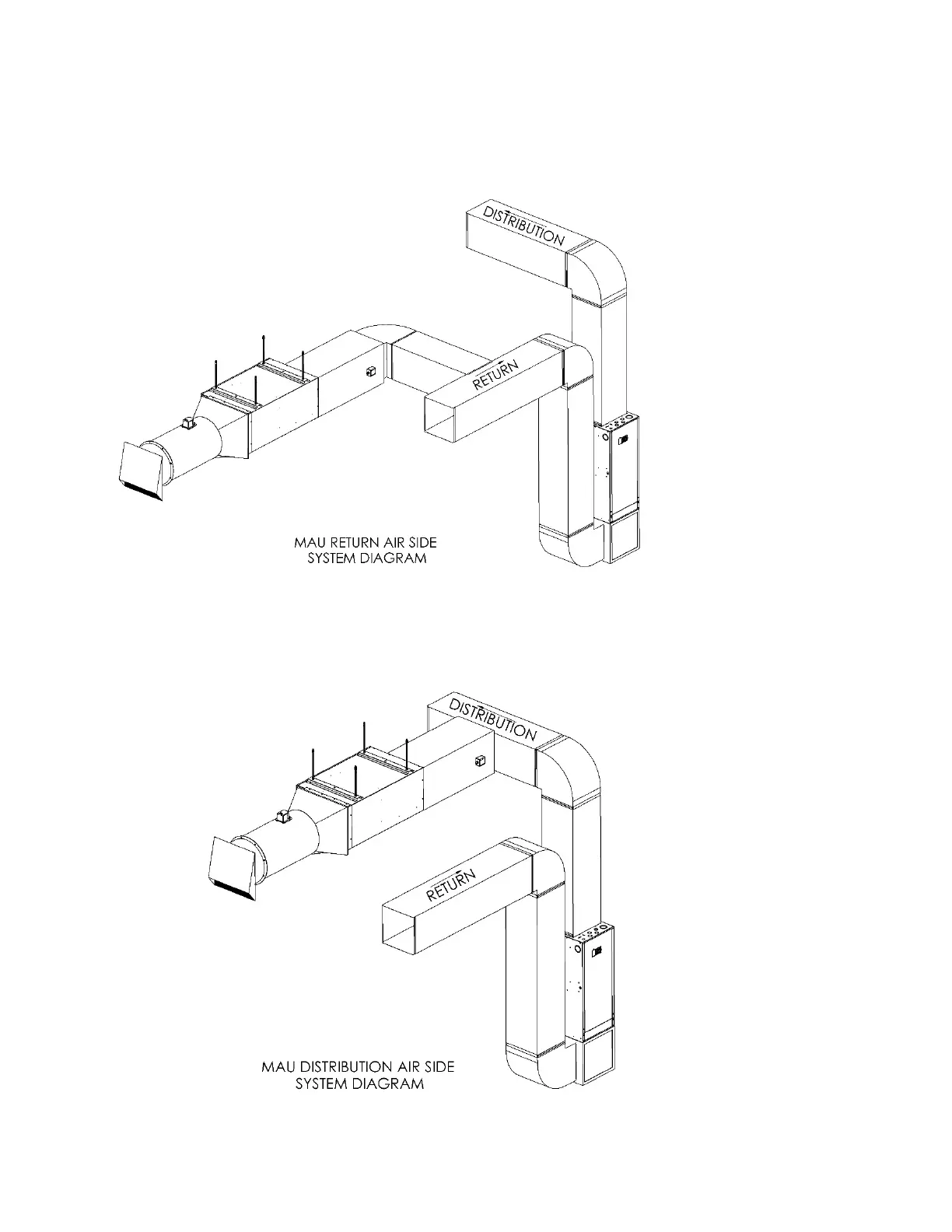 DISTRIBUTION

RETURN

MAU RETURN AIR SIDE
SYSTEM DIAGRAM

DISTRIBUTION

RETURN

MAU DISTRIBUTION AIR SIDE
SYSTEM DIAGRAM