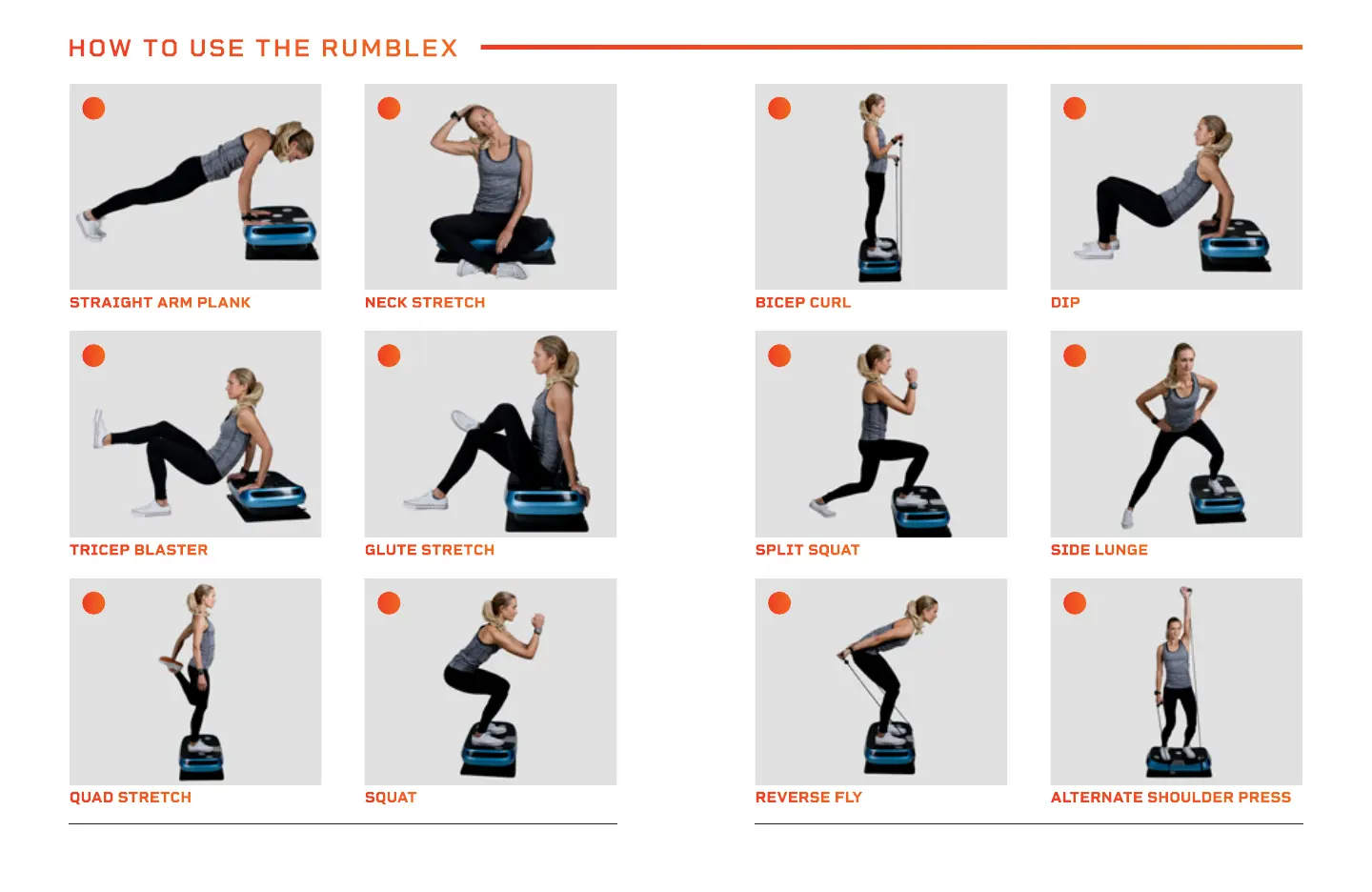 HOW TO USE THE RUMBLEX

STRAIGHT ARM PLANK

NECK STRETCH

TRICEP BLASTER

GLUTE STRETCH

QUAD STRETCH

SQUAT

BICEP CURL

DIP

SPLIT SQUAT

SIDE LUNGE

REVERSE FLY

ALTERNATE SHOULDER PRESS