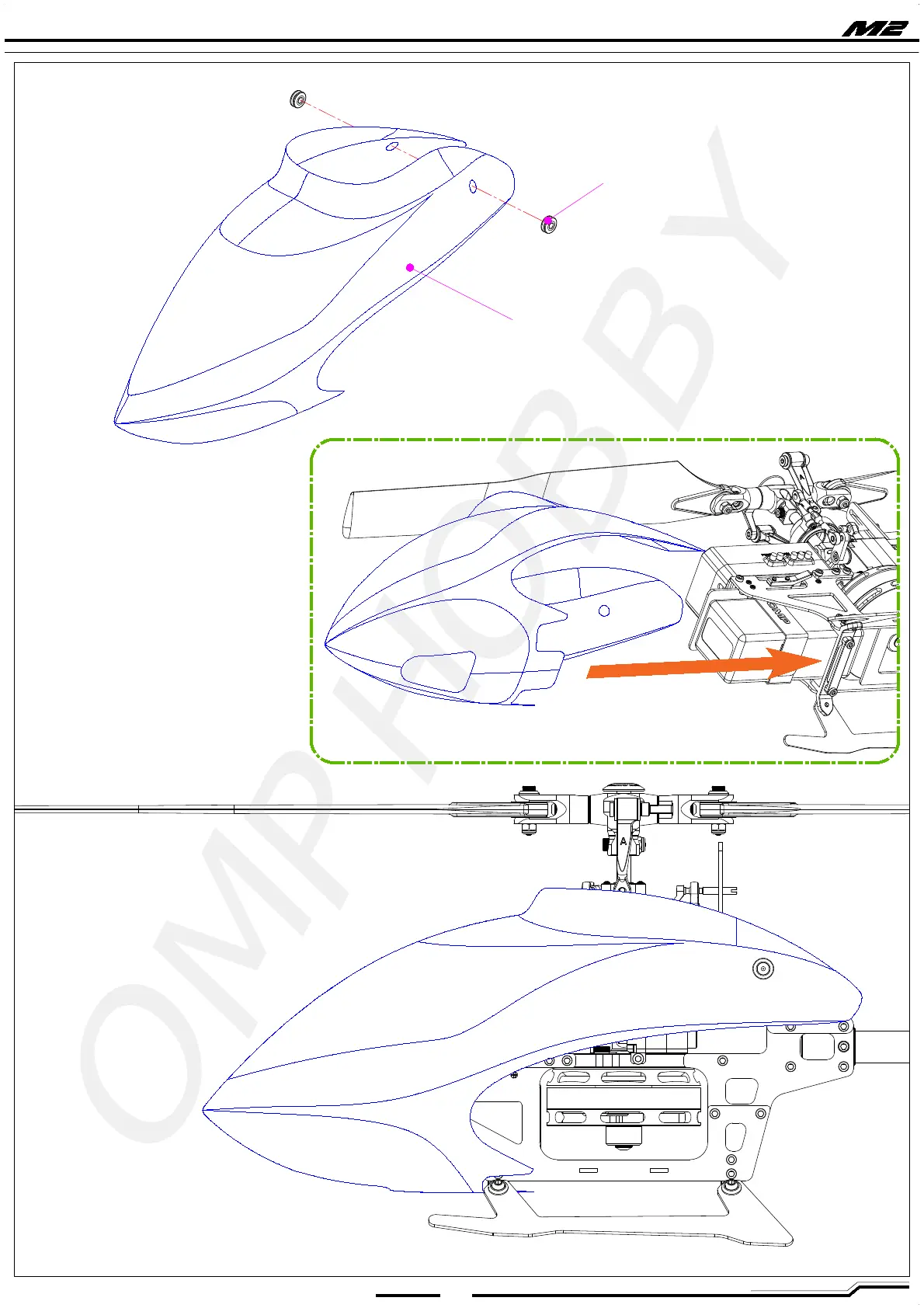 M2

OMPHOBBY

A

A