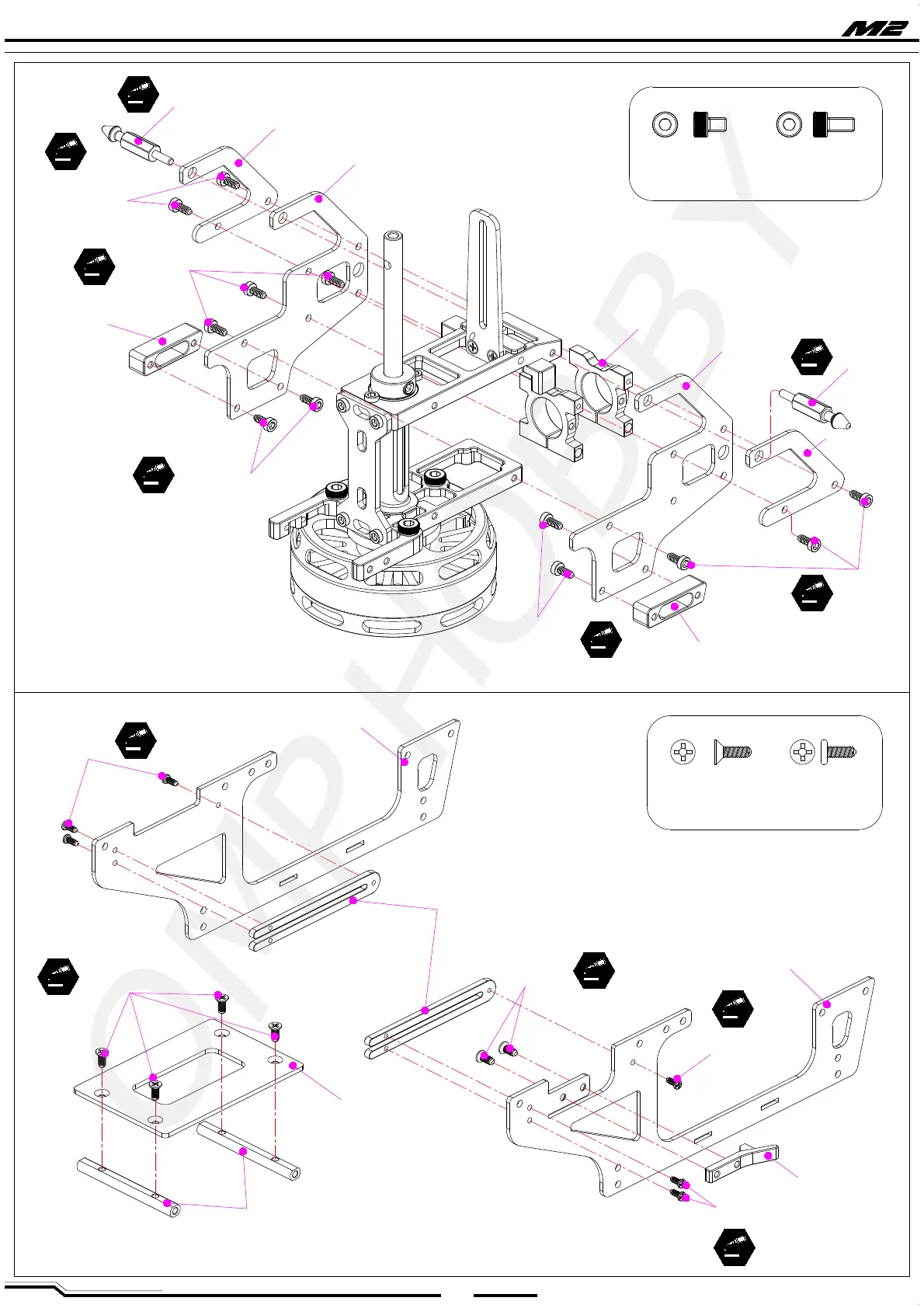 M2

OMPHOBBY